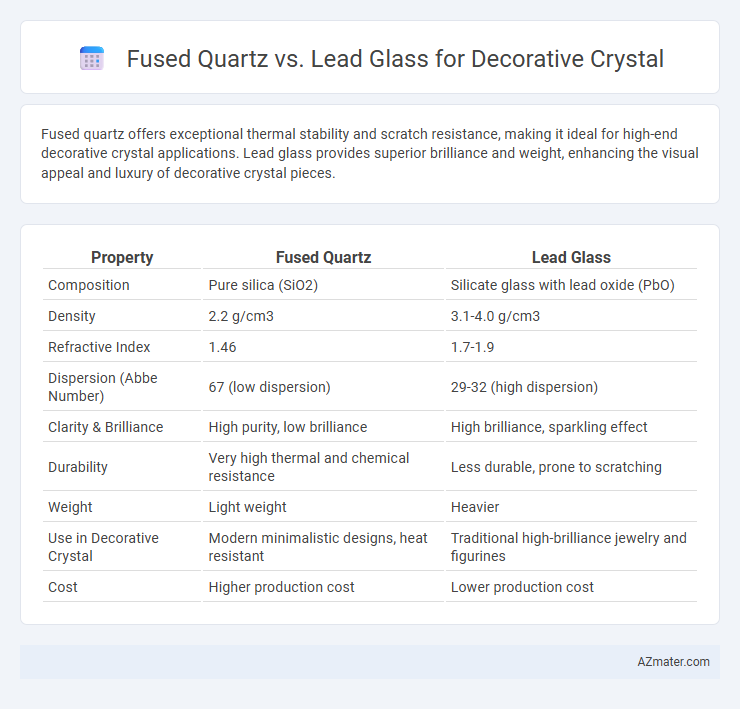 Fused Quartz vs. Lead Glass for Decorative Crystal

Fused quartz offers exceptional thermal stability and scratch resistance, making it ideal for high-end decorative crystal applications. Lead glass provides superior brilliance and weight, enhancing the visual appeal and luxury of decorative crystal pieces.

| Property | Fused Quartz | Lead Glass |
|---|---|---|
| Composition | Pure silica (SiO2) | Silicate glass with lead oxide (PbO) |
| Density | 2.2 g/cm3 | 3.1-4.0 g/cm3 |
| Refractive Index | 1.46 | 1.7-1.9 |
| Dispersion (Abbe Number) | 67 (low dispersion) | 29-32 (high dispersion) |
| Clarity & Brilliance | High purity, low brilliance | High brilliance, sparkling effect |
| Durability | Very high thermal and chemical resistance | Less durable, prone to scratching |
| Weight | Light weight | Heavier |
| Use in Decorative Crystal | Modern minimalistic designs, heat resistant | Traditional high-brilliance jewelry and figurines |
| Cost | Higher production cost | Lower production cost |

AZmater.com