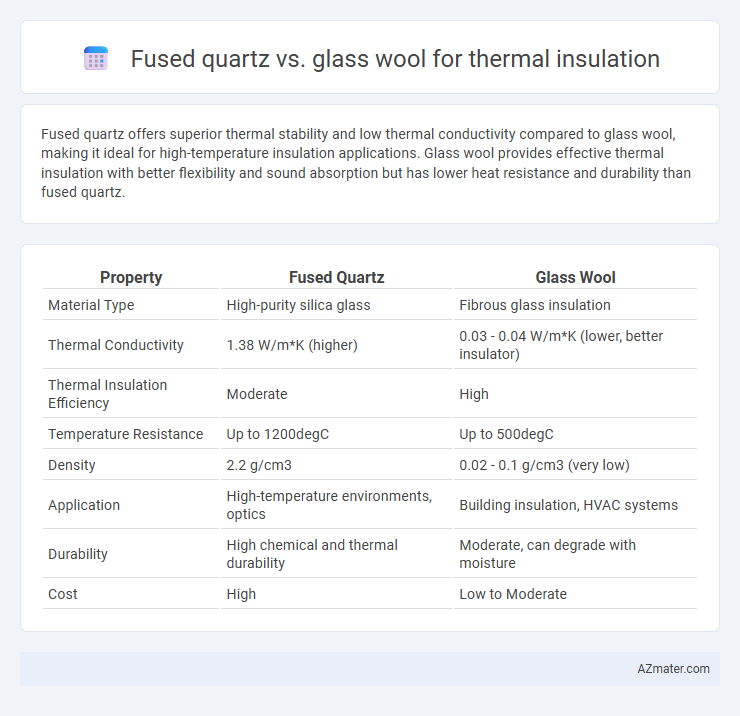 Fused quartz vs. glass wool for thermal insulation

Fused quartz offers superior thermal stability and low thermal conductivity compared to glass wool, making it ideal for high-temperature insulation applications. Glass wool provides effective thermal insulation with better flexibility and sound absorption but has lower heat resistance and durability than fused quartz.

| Property | Fused Quartz | Glass Wool |
|---|---|---|
| Material Type | High-purity silica glass | Fibrous glass insulation |
| Thermal Conductivity | 1.38 W/m*K (higher) | 0.03 - 0.04 W/m*K (lower, better insulator) |
| Thermal Insulation Efficiency | Moderate | High |
| Temperature Resistance | Up to 1200degC | Up to 500degC |
| Density | 2.2 g/cm3 | 0.02 - 0.1 g/cm3 (very low) |
| Application | High-temperature environments, optics | Building insulation, HVAC systems |
| Durability | High chemical and thermal durability | Moderate, can degrade with moisture |
| Cost | High | Low to Moderate |

AZmater.com