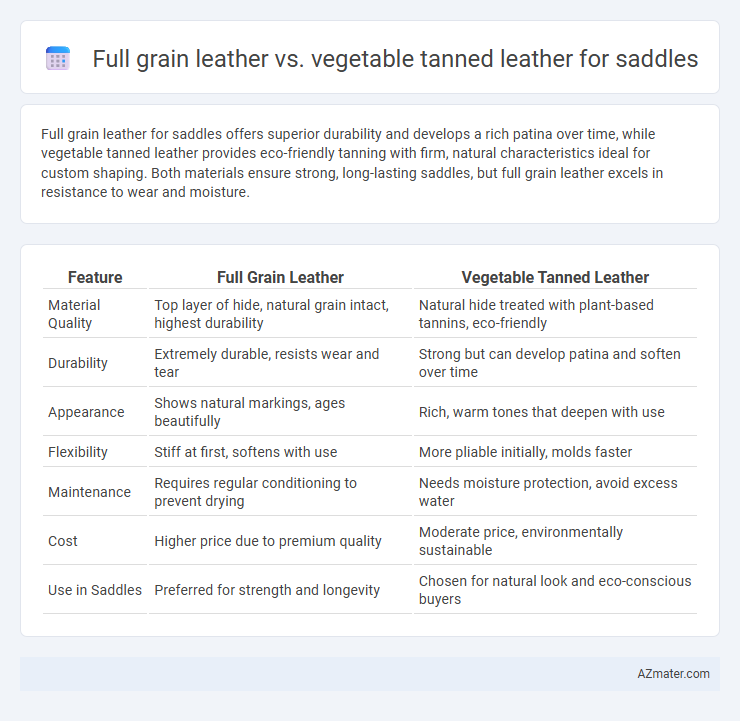 Full grain leather vs. vegetable tanned leather for saddles

Full grain leather for saddles offers superior durability and develops a rich patina over time, while vegetable tanned leather provides eco-friendly tanning with firm, natural characteristics ideal for custom shaping. Both materials ensure strong, long-lasting saddles, but full grain leather excels in resistance to wear and moisture.

| Feature | Full Grain Leather | Vegetable Tanned Leather |
|---|---|---|
| Material Quality | Top layer of hide, natural grain intact, highest durability | Natural hide treated with plant-based tannins, eco-friendly |
| Durability | Extremely durable, resists wear and tear | Strong but can develop patina and soften over time |
| Appearance | Shows natural markings, ages beautifully | Rich, warm tones that deepen with use |
| Flexibility | Stiff at first, softens with use | More pliable initially, molds faster |
| Maintenance | Requires regular conditioning to prevent drying | Needs moisture protection, avoid excess water |
| Cost | Higher price due to premium quality | Moderate price, environmentally sustainable |
| Use in Saddles | Preferred for strength and longevity | Chosen for natural look and eco-conscious buyers |

AZmater.com