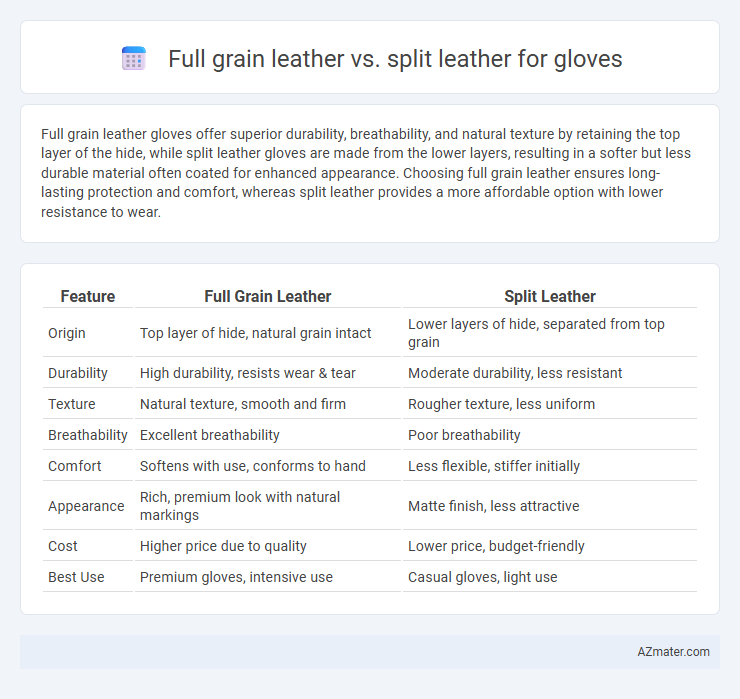 Full grain leather vs. split leather for gloves

Full grain leather gloves offer superior durability, breathability, and natural texture by retaining the top layer of the hide, while split leather gloves are made from the lower layers, resulting in a softer but less durable material often coated for enhanced appearance. Choosing full grain leather ensures long-lasting protection and comfort, whereas split leather provides a more affordable option with lower resistance to wear.

| Feature | Full Grain Leather | Split Leather |
|---|---|---|
| Origin | Top layer of hide, natural grain intact | Lower layers of hide, separated from top grain |
| Durability | High durability, resists wear & tear | Moderate durability, less resistant |
| Texture | Natural texture, smooth and firm | Rougher texture, less uniform |
| Breathability | Excellent breathability | Poor breathability |
| Comfort | Softens with use, conforms to hand | Less flexible, stiffer initially |
| Appearance | Rich, premium look with natural markings | Matte finish, less attractive |
| Cost | Higher price due to quality | Lower price, budget-friendly |
| Best Use | Premium gloves, intensive use | Casual gloves, light use |

AZmater.com