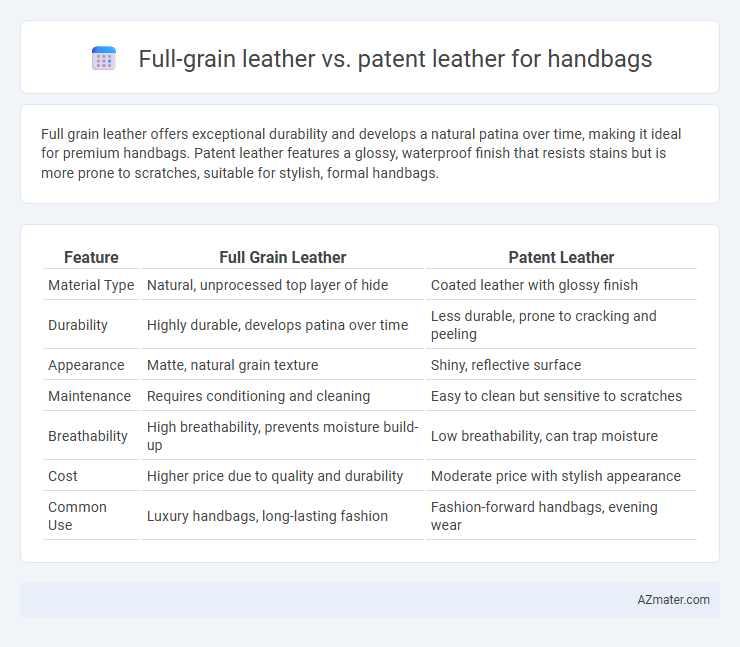 Full-grain leather vs. patent leather for handbags

Full grain leather offers exceptional durability and develops a natural patina over time, making it ideal for premium handbags. Patent leather features a glossy, waterproof finish that resists stains but is more prone to scratches, suitable for stylish, formal handbags.

| Feature | Full Grain Leather | Patent Leather |
|---|---|---|
| Material Type | Natural, unprocessed top layer of hide | Coated leather with glossy finish |
| Durability | Highly durable, develops patina over time | Less durable, prone to cracking and peeling |
| Appearance | Matte, natural grain texture | Shiny, reflective surface |
| Maintenance | Requires conditioning and cleaning | Easy to clean but sensitive to scratches |
| Breathability | High breathability, prevents moisture build-up | Low breathability, can trap moisture |
| Cost | Higher price due to quality and durability | Moderate price with stylish appearance |
| Common Use | Luxury handbags, long-lasting fashion | Fashion-forward handbags, evening wear |

AZmater.com