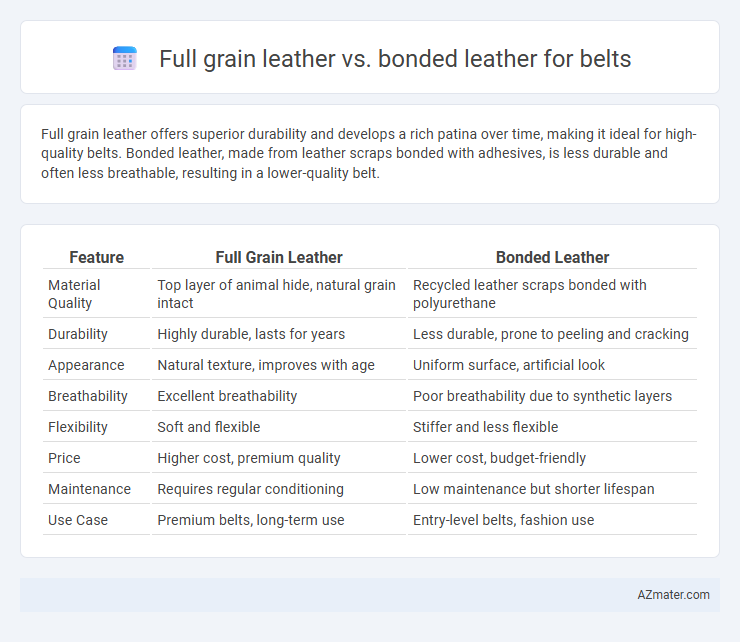 Full grain leather vs. bonded leather for belts

Full grain leather offers superior durability and develops a rich patina over time, making it ideal for high-quality belts. Bonded leather, made from leather scraps bonded with adhesives, is less durable and often less breathable, resulting in a lower-quality belt.

| Feature | Full Grain Leather | Bonded Leather |
|---|---|---|
| Material Quality | Top layer of animal hide, natural grain intact | Recycled leather scraps bonded with polyurethane |
| Durability | Highly durable, lasts for years | Less durable, prone to peeling and cracking |
| Appearance | Natural texture, improves with age | Uniform surface, artificial look |
| Breathability | Excellent breathability | Poor breathability due to synthetic layers |
| Flexibility | Soft and flexible | Stiffer and less flexible |
| Price | Higher cost, premium quality | Lower cost, budget-friendly |
| Maintenance | Requires regular conditioning | Low maintenance but shorter lifespan |
| Use Case | Premium belts, long-term use | Entry-level belts, fashion use |

AZmater.com