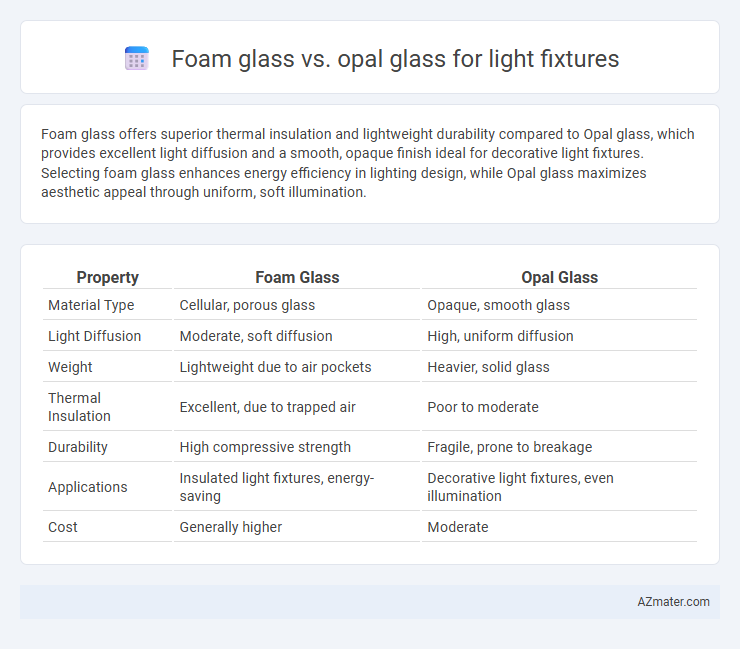 Foam glass vs. opal glass for light fixtures

Foam glass offers superior thermal insulation and lightweight durability compared to Opal glass, which provides excellent light diffusion and a smooth, opaque finish ideal for decorative light fixtures. Selecting foam glass enhances energy efficiency in lighting design, while Opal glass maximizes aesthetic appeal through uniform, soft illumination.

| Property | Foam Glass | Opal Glass |
|---|---|---|
| Material Type | Cellular, porous glass | Opaque, smooth glass |
| Light Diffusion | Moderate, soft diffusion | High, uniform diffusion |
| Weight | Lightweight due to air pockets | Heavier, solid glass |
| Thermal Insulation | Excellent, due to trapped air | Poor to moderate |
| Durability | High compressive strength | Fragile, prone to breakage |
| Applications | Insulated light fixtures, energy-saving | Decorative light fixtures, even illumination |
| Cost | Generally higher | Moderate |

AZmater.com