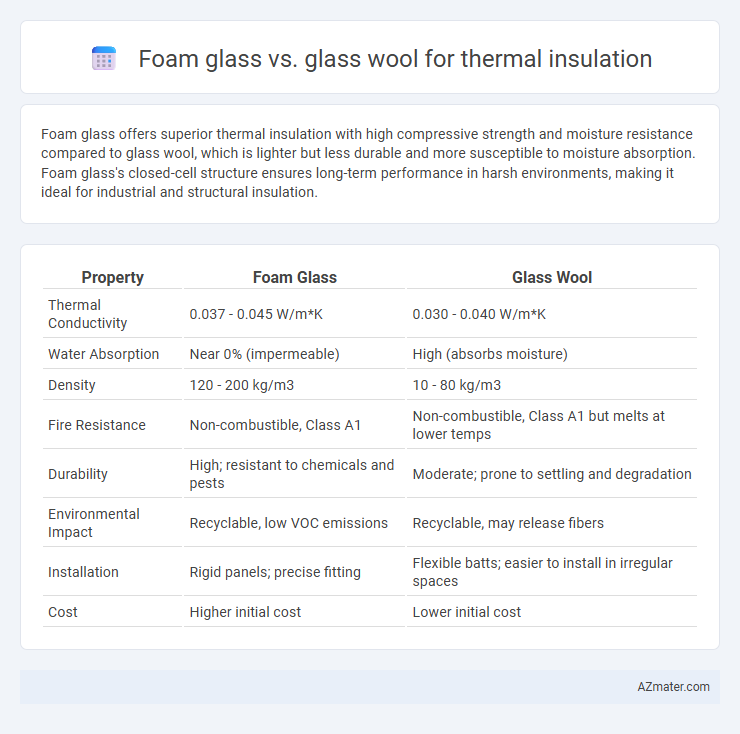 Foam glass vs. glass wool for thermal insulation

Foam glass offers superior thermal insulation with high compressive strength and moisture resistance compared to glass wool, which is lighter but less durable and more susceptible to moisture absorption. Foam glass's closed-cell structure ensures long-term performance in harsh environments, making it ideal for industrial and structural insulation.

| Property | Foam Glass | Glass Wool |
|---|---|---|
| Thermal Conductivity | 0.037 - 0.045 W/m*K | 0.030 - 0.040 W/m*K |
| Water Absorption | Near 0% (impermeable) | High (absorbs moisture) |
| Density | 120 - 200 kg/m3 | 10 - 80 kg/m3 |
| Fire Resistance | Non-combustible, Class A1 | Non-combustible, Class A1 but melts at lower temps |
| Durability | High; resistant to chemicals and pests | Moderate; prone to settling and degradation |
| Environmental Impact | Recyclable, low VOC emissions | Recyclable, may release fibers |
| Installation | Rigid panels; precise fitting | Flexible batts; easier to install in irregular spaces |
| Cost | Higher initial cost | Lower initial cost |

AZmater.com