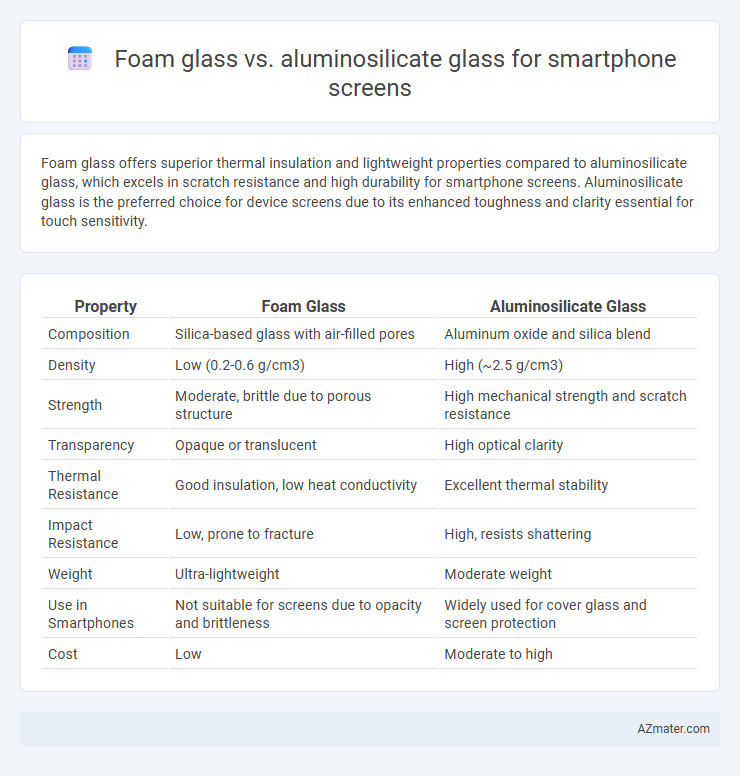 Foam glass vs. aluminosilicate glass for smartphone screens

Foam glass offers superior thermal insulation and lightweight properties compared to aluminosilicate glass, which excels in scratch resistance and high durability for smartphone screens. Aluminosilicate glass is the preferred choice for device screens due to its enhanced toughness and clarity essential for touch sensitivity.

| Property | Foam Glass | Aluminosilicate Glass |
|---|---|---|
| Composition | Silica-based glass with air-filled pores | Aluminum oxide and silica blend |
| Density | Low (0.2-0.6 g/cm3) | High (~2.5 g/cm3) |
| Strength | Moderate, brittle due to porous structure | High mechanical strength and scratch resistance |
| Transparency | Opaque or translucent | High optical clarity |
| Thermal Resistance | Good insulation, low heat conductivity | Excellent thermal stability |
| Impact Resistance | Low, prone to fracture | High, resists shattering |
| Weight | Ultra-lightweight | Moderate weight |
| Use in Smartphones | Not suitable for screens due to opacity and brittleness | Widely used for cover glass and screen protection |
| Cost | Low | Moderate to high |

AZmater.com