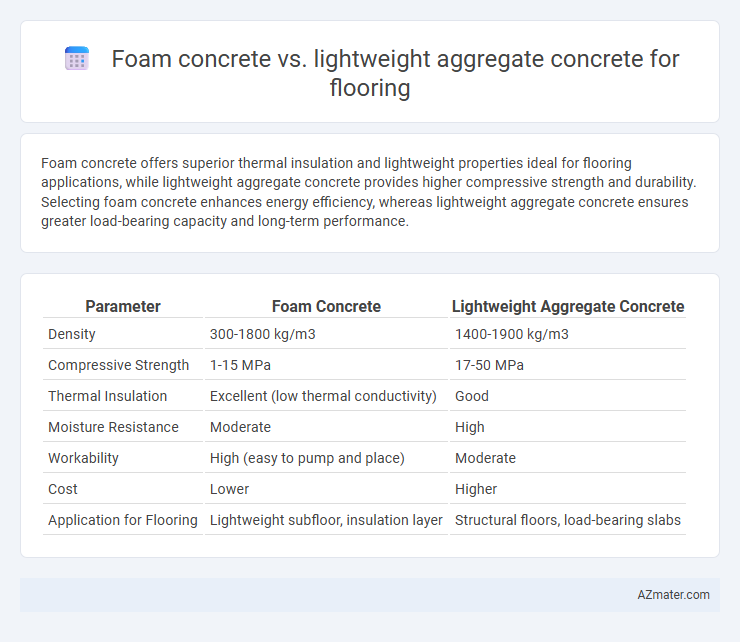 Foam concrete vs. lightweight aggregate concrete for flooring

Foam concrete offers superior thermal insulation and lightweight properties ideal for flooring applications, while lightweight aggregate concrete provides higher compressive strength and durability. Selecting foam concrete enhances energy efficiency, whereas lightweight aggregate concrete ensures greater load-bearing capacity and long-term performance.

| Parameter | Foam Concrete | Lightweight Aggregate Concrete |
|---|---|---|
| Density | 300-1800 kg/m3 | 1400-1900 kg/m3 |
| Compressive Strength | 1-15 MPa | 17-50 MPa |
| Thermal Insulation | Excellent (low thermal conductivity) | Good |
| Moisture Resistance | Moderate | High |
| Workability | High (easy to pump and place) | Moderate |
| Cost | Lower | Higher |
| Application for Flooring | Lightweight subfloor, insulation layer | Structural floors, load-bearing slabs |

AZmater.com