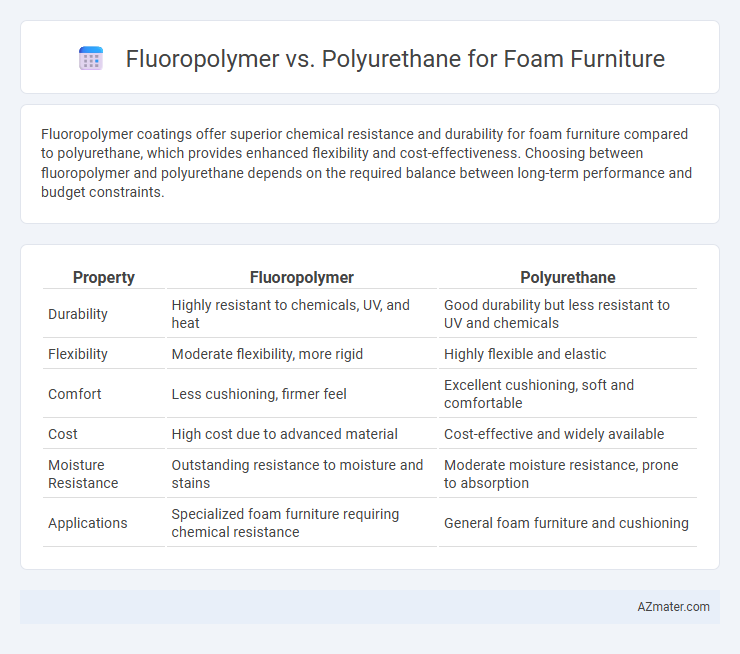 Fluoropolymer vs. Polyurethane for Foam Furniture

Fluoropolymer coatings offer superior chemical resistance and durability for foam furniture compared to polyurethane, which provides enhanced flexibility and cost-effectiveness. Choosing between fluoropolymer and polyurethane depends on the required balance between long-term performance and budget constraints.

| Property | Fluoropolymer | Polyurethane |
|---|---|---|
| Durability | Highly resistant to chemicals, UV, and heat | Good durability but less resistant to UV and chemicals |
| Flexibility | Moderate flexibility, more rigid | Highly flexible and elastic |
| Comfort | Less cushioning, firmer feel | Excellent cushioning, soft and comfortable |
| Cost | High cost due to advanced material | Cost-effective and widely available |
| Moisture Resistance | Outstanding resistance to moisture and stains | Moderate moisture resistance, prone to absorption |
| Applications | Specialized foam furniture requiring chemical resistance | General foam furniture and cushioning |

AZmater.com