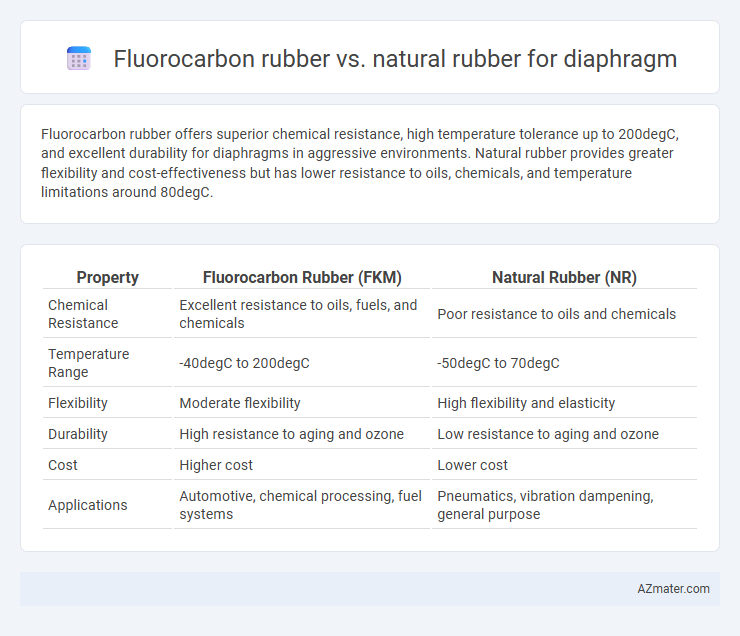 Fluorocarbon rubber vs. natural rubber for diaphragm

Fluorocarbon rubber offers superior chemical resistance, high temperature tolerance up to 200degC, and excellent durability for diaphragms in aggressive environments. Natural rubber provides greater flexibility and cost-effectiveness but has lower resistance to oils, chemicals, and temperature limitations around 80degC.

| Property | Fluorocarbon Rubber (FKM) | Natural Rubber (NR) |
|---|---|---|
| Chemical Resistance | Excellent resistance to oils, fuels, and chemicals | Poor resistance to oils and chemicals |
| Temperature Range | -40degC to 200degC | -50degC to 70degC |
| Flexibility | Moderate flexibility | High flexibility and elasticity |
| Durability | High resistance to aging and ozone | Low resistance to aging and ozone |
| Cost | Higher cost | Lower cost |
| Applications | Automotive, chemical processing, fuel systems | Pneumatics, vibration dampening, general purpose |

AZmater.com