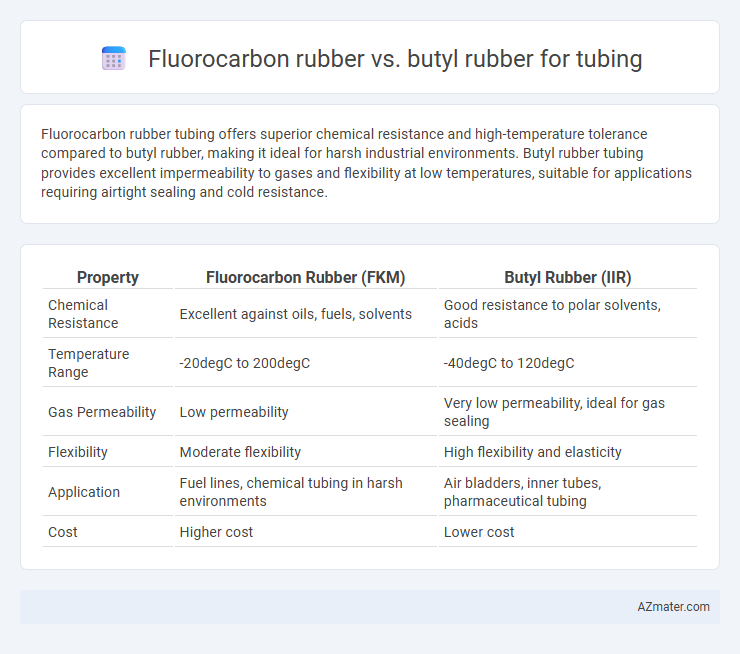 Fluorocarbon rubber vs. butyl rubber for tubing

Fluorocarbon rubber tubing offers superior chemical resistance and high-temperature tolerance compared to butyl rubber, making it ideal for harsh industrial environments. Butyl rubber tubing provides excellent impermeability to gases and flexibility at low temperatures, suitable for applications requiring airtight sealing and cold resistance.

| Property | Fluorocarbon Rubber (FKM) | Butyl Rubber (IIR) |
|---|---|---|
| Chemical Resistance | Excellent against oils, fuels, solvents | Good resistance to polar solvents, acids |
| Temperature Range | -20degC to 200degC | -40degC to 120degC |
| Gas Permeability | Low permeability | Very low permeability, ideal for gas sealing |
| Flexibility | Moderate flexibility | High flexibility and elasticity |
| Application | Fuel lines, chemical tubing in harsh environments | Air bladders, inner tubes, pharmaceutical tubing |
| Cost | Higher cost | Lower cost |

AZmater.com