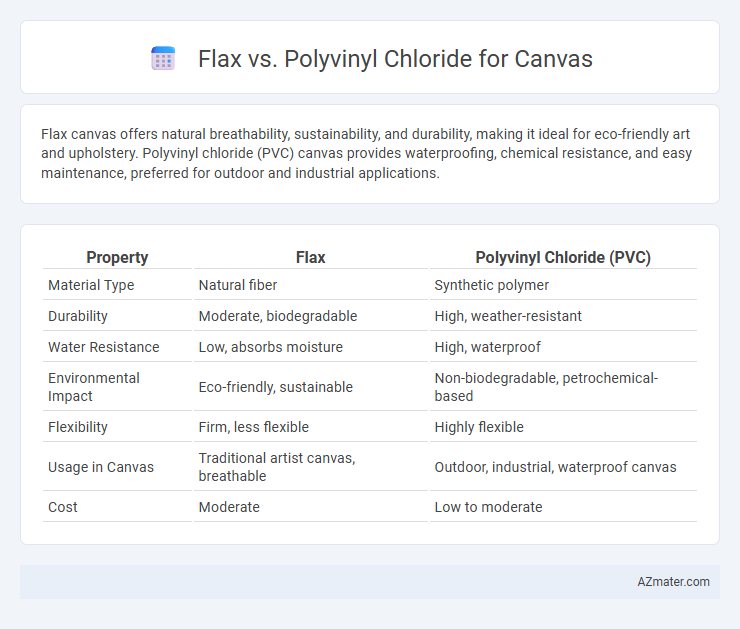 Flax vs. Polyvinyl Chloride for Canvas

Flax canvas offers natural breathability, sustainability, and durability, making it ideal for eco-friendly art and upholstery. Polyvinyl chloride (PVC) canvas provides waterproofing, chemical resistance, and easy maintenance, preferred for outdoor and industrial applications.

| Property | Flax | Polyvinyl Chloride (PVC) |
|---|---|---|
| Material Type | Natural fiber | Synthetic polymer |
| Durability | Moderate, biodegradable | High, weather-resistant |
| Water Resistance | Low, absorbs moisture | High, waterproof |
| Environmental Impact | Eco-friendly, sustainable | Non-biodegradable, petrochemical-based |
| Flexibility | Firm, less flexible | Highly flexible |
| Usage in Canvas | Traditional artist canvas, breathable | Outdoor, industrial, waterproof canvas |
| Cost | Moderate | Low to moderate |

AZmater.com