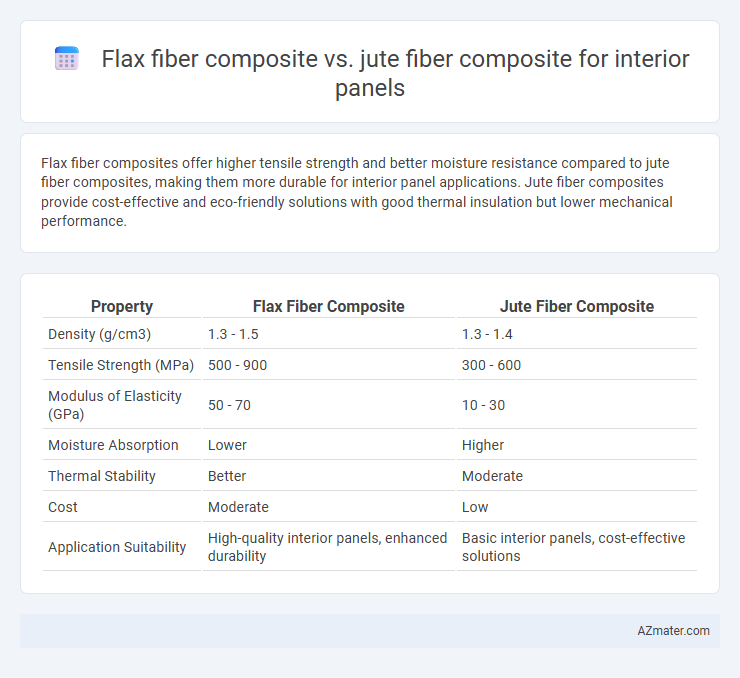 Flax fiber composite vs. jute fiber composite for interior panels

Flax fiber composites offer higher tensile strength and better moisture resistance compared to jute fiber composites, making them more durable for interior panel applications. Jute fiber composites provide cost-effective and eco-friendly solutions with good thermal insulation but lower mechanical performance.

| Property | Flax Fiber Composite | Jute Fiber Composite |
|---|---|---|
| Density (g/cm3) | 1.3 - 1.5 | 1.3 - 1.4 |
| Tensile Strength (MPa) | 500 - 900 | 300 - 600 |
| Modulus of Elasticity (GPa) | 50 - 70 | 10 - 30 |
| Moisture Absorption | Lower | Higher |
| Thermal Stability | Better | Moderate |
| Cost | Moderate | Low |
| Application Suitability | High-quality interior panels, enhanced durability | Basic interior panels, cost-effective solutions |

AZmater.com