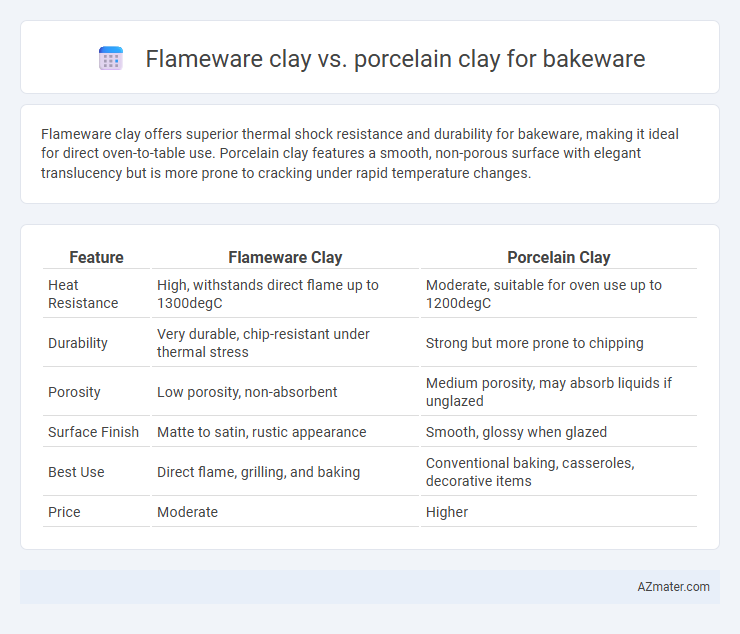 Flameware clay vs. porcelain clay for bakeware

Flameware clay offers superior thermal shock resistance and durability for bakeware, making it ideal for direct oven-to-table use. Porcelain clay features a smooth, non-porous surface with elegant translucency but is more prone to cracking under rapid temperature changes.

| Feature | Flameware Clay | Porcelain Clay |
|---|---|---|
| Heat Resistance | High, withstands direct flame up to 1300degC | Moderate, suitable for oven use up to 1200degC |
| Durability | Very durable, chip-resistant under thermal stress | Strong but more prone to chipping |
| Porosity | Low porosity, non-absorbent | Medium porosity, may absorb liquids if unglazed |
| Surface Finish | Matte to satin, rustic appearance | Smooth, glossy when glazed |
| Best Use | Direct flame, grilling, and baking | Conventional baking, casseroles, decorative items |
| Price | Moderate | Higher |

AZmater.com