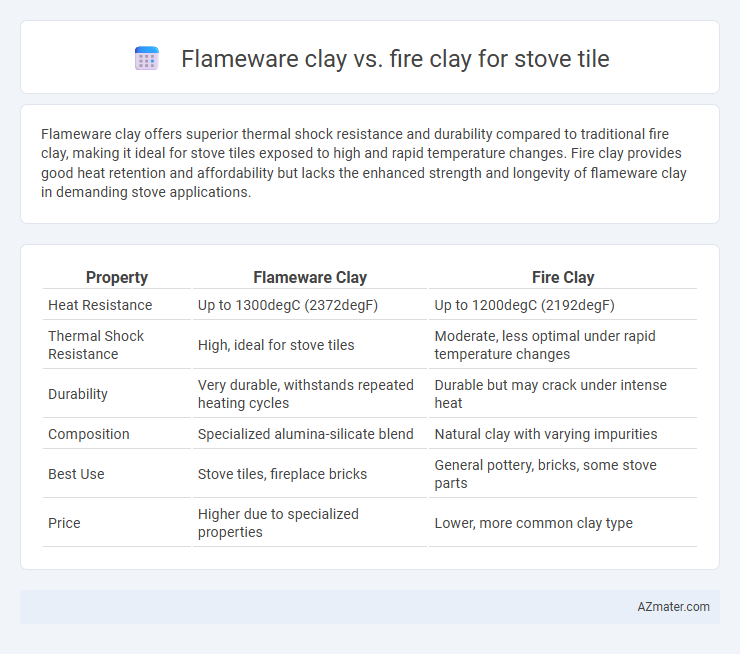 Flameware clay vs. fire clay for stove tile

Flameware clay offers superior thermal shock resistance and durability compared to traditional fire clay, making it ideal for stove tiles exposed to high and rapid temperature changes. Fire clay provides good heat retention and affordability but lacks the enhanced strength and longevity of flameware clay in demanding stove applications.

| Property | Flameware Clay | Fire Clay |
|---|---|---|
| Heat Resistance | Up to 1300degC (2372degF) | Up to 1200degC (2192degF) |
| Thermal Shock Resistance | High, ideal for stove tiles | Moderate, less optimal under rapid temperature changes |
| Durability | Very durable, withstands repeated heating cycles | Durable but may crack under intense heat |
| Composition | Specialized alumina-silicate blend | Natural clay with varying impurities |
| Best Use | Stove tiles, fireplace bricks | General pottery, bricks, some stove parts |
| Price | Higher due to specialized properties | Lower, more common clay type |

AZmater.com