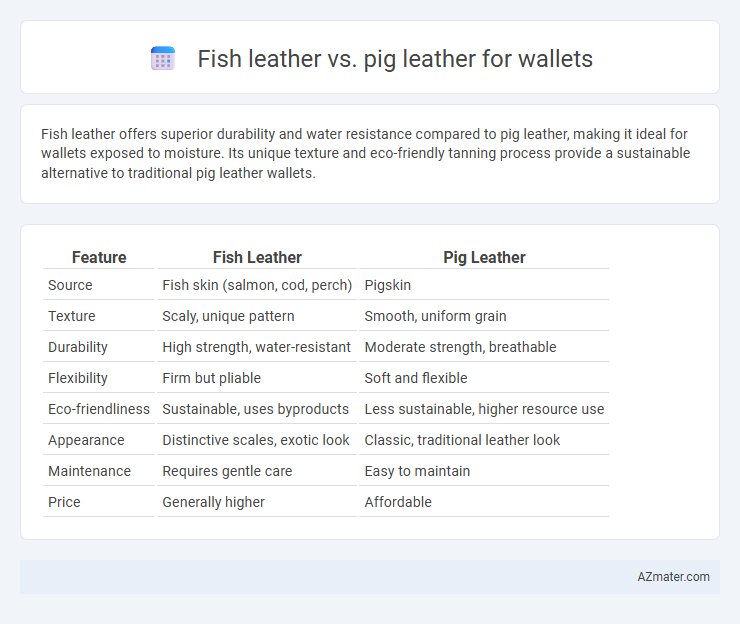 Fish leather vs. pig leather for wallets

Fish leather offers superior durability and water resistance compared to pig leather, making it ideal for wallets exposed to moisture. Its unique texture and eco-friendly tanning process provide a sustainable alternative to traditional pig leather wallets.

| Feature | Fish Leather | Pig Leather |
|---|---|---|
| Source | Fish skin (salmon, cod, perch) | Pigskin |
| Texture | Scaly, unique pattern | Smooth, uniform grain |
| Durability | High strength, water-resistant | Moderate strength, breathable |
| Flexibility | Firm but pliable | Soft and flexible |
| Eco-friendliness | Sustainable, uses byproducts | Less sustainable, higher resource use |
| Appearance | Distinctive scales, exotic look | Classic, traditional leather look |
| Maintenance | Requires gentle care | Easy to maintain |
| Price | Generally higher | Affordable |

AZmater.com