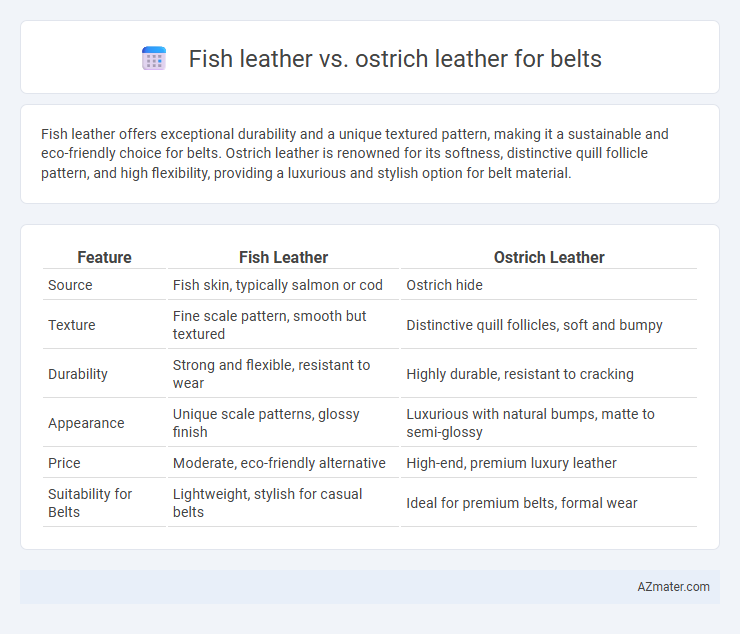 Fish leather vs. ostrich leather for belts

Fish leather offers exceptional durability and a unique textured pattern, making it a sustainable and eco-friendly choice for belts. Ostrich leather is renowned for its softness, distinctive quill follicle pattern, and high flexibility, providing a luxurious and stylish option for belt material.

| Feature | Fish Leather | Ostrich Leather |
|---|---|---|
| Source | Fish skin, typically salmon or cod | Ostrich hide |
| Texture | Fine scale pattern, smooth but textured | Distinctive quill follicles, soft and bumpy |
| Durability | Strong and flexible, resistant to wear | Highly durable, resistant to cracking |
| Appearance | Unique scale patterns, glossy finish | Luxurious with natural bumps, matte to semi-glossy |
| Price | Moderate, eco-friendly alternative | High-end, premium luxury leather |
| Suitability for Belts | Lightweight, stylish for casual belts | Ideal for premium belts, formal wear |

AZmater.com