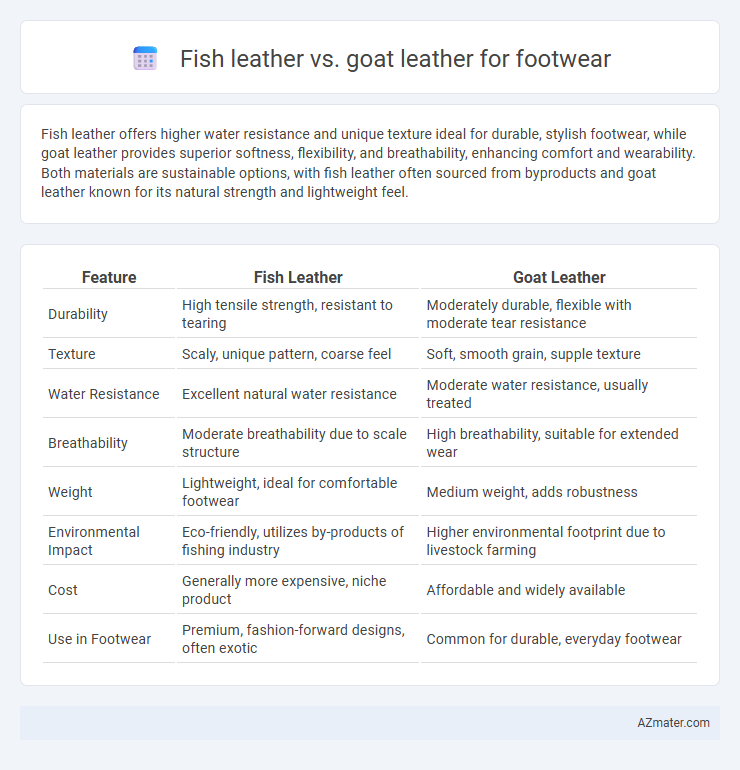 Fish leather vs. goat leather for footwear

Fish leather offers higher water resistance and unique texture ideal for durable, stylish footwear, while goat leather provides superior softness, flexibility, and breathability, enhancing comfort and wearability. Both materials are sustainable options, with fish leather often sourced from byproducts and goat leather known for its natural strength and lightweight feel.

| Feature | Fish Leather | Goat Leather |
|---|---|---|
| Durability | High tensile strength, resistant to tearing | Moderately durable, flexible with moderate tear resistance |
| Texture | Scaly, unique pattern, coarse feel | Soft, smooth grain, supple texture |
| Water Resistance | Excellent natural water resistance | Moderate water resistance, usually treated |
| Breathability | Moderate breathability due to scale structure | High breathability, suitable for extended wear |
| Weight | Lightweight, ideal for comfortable footwear | Medium weight, adds robustness |
| Environmental Impact | Eco-friendly, utilizes by-products of fishing industry | Higher environmental footprint due to livestock farming |
| Cost | Generally more expensive, niche product | Affordable and widely available |
| Use in Footwear | Premium, fashion-forward designs, often exotic | Common for durable, everyday footwear |

AZmater.com