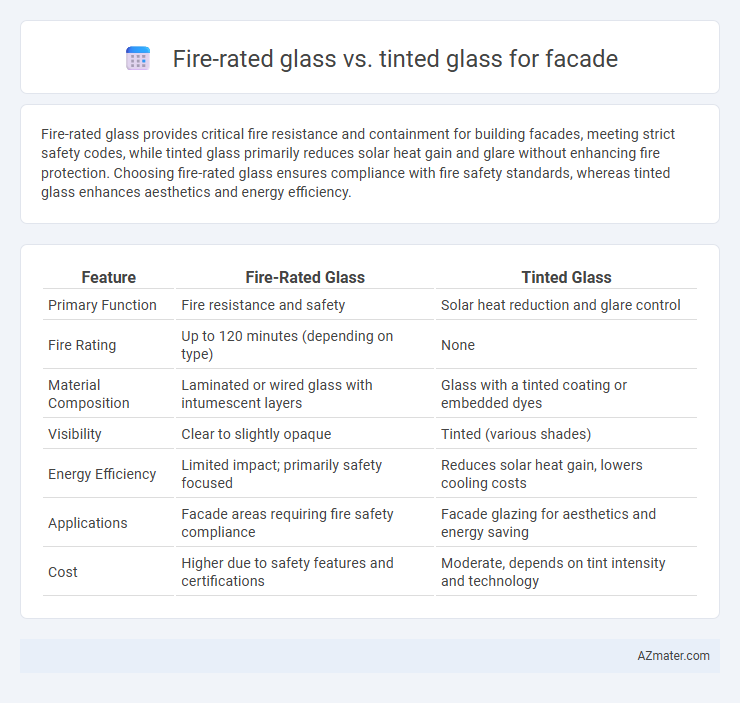 Fire-rated glass vs. tinted glass for facade

Fire-rated glass provides critical fire resistance and containment for building facades, meeting strict safety codes, while tinted glass primarily reduces solar heat gain and glare without enhancing fire protection. Choosing fire-rated glass ensures compliance with fire safety standards, whereas tinted glass enhances aesthetics and energy efficiency.

| Feature | Fire-Rated Glass | Tinted Glass |
|---|---|---|
| Primary Function | Fire resistance and safety | Solar heat reduction and glare control |
| Fire Rating | Up to 120 minutes (depending on type) | None |
| Material Composition | Laminated or wired glass with intumescent layers | Glass with a tinted coating or embedded dyes |
| Visibility | Clear to slightly opaque | Tinted (various shades) |
| Energy Efficiency | Limited impact; primarily safety focused | Reduces solar heat gain, lowers cooling costs |
| Applications | Facade areas requiring fire safety compliance | Facade glazing for aesthetics and energy saving |
| Cost | Higher due to safety features and certifications | Moderate, depends on tint intensity and technology |

AZmater.com