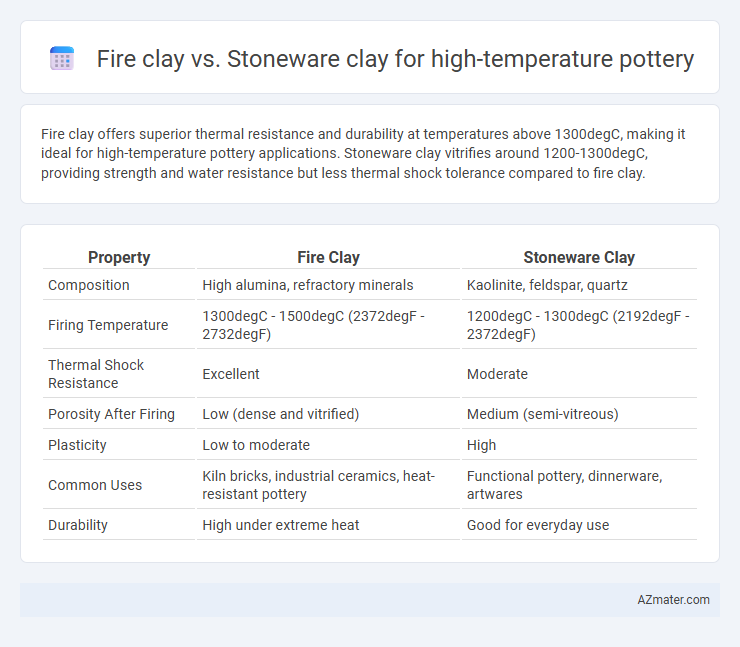 Fire clay vs. Stoneware clay for high-temperature pottery

Fire clay offers superior thermal resistance and durability at temperatures above 1300degC, making it ideal for high-temperature pottery applications. Stoneware clay vitrifies around 1200-1300degC, providing strength and water resistance but less thermal shock tolerance compared to fire clay.

| Property | Fire Clay | Stoneware Clay |
|---|---|---|
| Composition | High alumina, refractory minerals | Kaolinite, feldspar, quartz |
| Firing Temperature | 1300degC - 1500degC (2372degF - 2732degF) | 1200degC - 1300degC (2192degF - 2372degF) |
| Thermal Shock Resistance | Excellent | Moderate |
| Porosity After Firing | Low (dense and vitrified) | Medium (semi-vitreous) |
| Plasticity | Low to moderate | High |
| Common Uses | Kiln bricks, industrial ceramics, heat-resistant pottery | Functional pottery, dinnerware, artwares |
| Durability | High under extreme heat | Good for everyday use |

AZmater.com