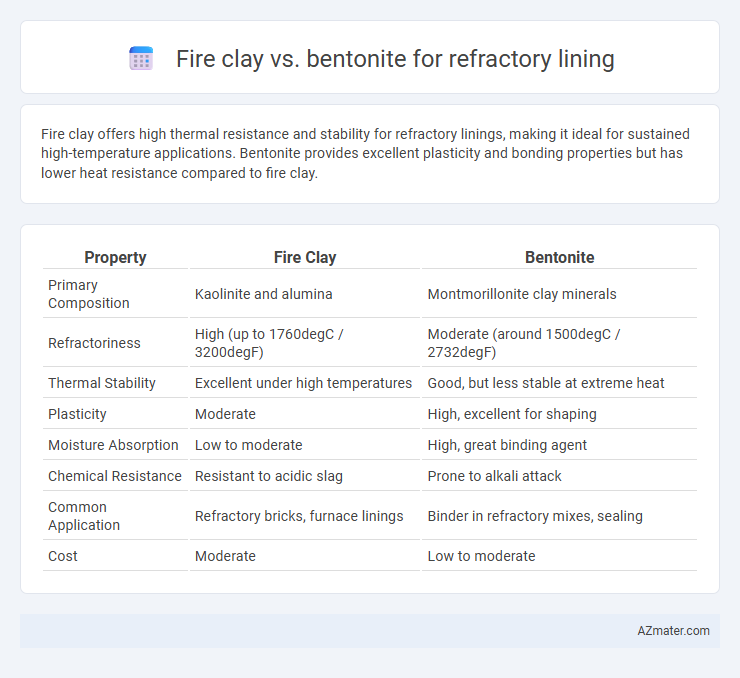 Fire clay vs. bentonite for refractory lining

Fire clay offers high thermal resistance and stability for refractory linings, making it ideal for sustained high-temperature applications. Bentonite provides excellent plasticity and bonding properties but has lower heat resistance compared to fire clay.

| Property | Fire Clay | Bentonite |
|---|---|---|
| Primary Composition | Kaolinite and alumina | Montmorillonite clay minerals |
| Refractoriness | High (up to 1760degC / 3200degF) | Moderate (around 1500degC / 2732degF) |
| Thermal Stability | Excellent under high temperatures | Good, but less stable at extreme heat |
| Plasticity | Moderate | High, excellent for shaping |
| Moisture Absorption | Low to moderate | High, great binding agent |
| Chemical Resistance | Resistant to acidic slag | Prone to alkali attack |
| Common Application | Refractory bricks, furnace linings | Binder in refractory mixes, sealing |
| Cost | Moderate | Low to moderate |

AZmater.com