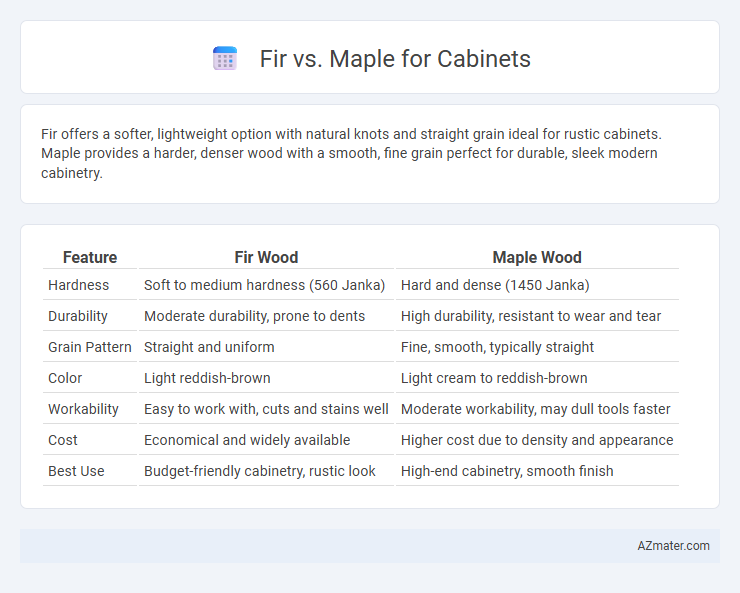 Fir vs. Maple for Cabinets

Fir offers a softer, lightweight option with natural knots and straight grain ideal for rustic cabinets. Maple provides a harder, denser wood with a smooth, fine grain perfect for durable, sleek modern cabinetry.

| Feature | Fir Wood | Maple Wood |
|---|---|---|
| Hardness | Soft to medium hardness (560 Janka) | Hard and dense (1450 Janka) |
| Durability | Moderate durability, prone to dents | High durability, resistant to wear and tear |
| Grain Pattern | Straight and uniform | Fine, smooth, typically straight |
| Color | Light reddish-brown | Light cream to reddish-brown |
| Workability | Easy to work with, cuts and stains well | Moderate workability, may dull tools faster |
| Cost | Economical and widely available | Higher cost due to density and appearance |
| Best Use | Budget-friendly cabinetry, rustic look | High-end cabinetry, smooth finish |

AZmater.com