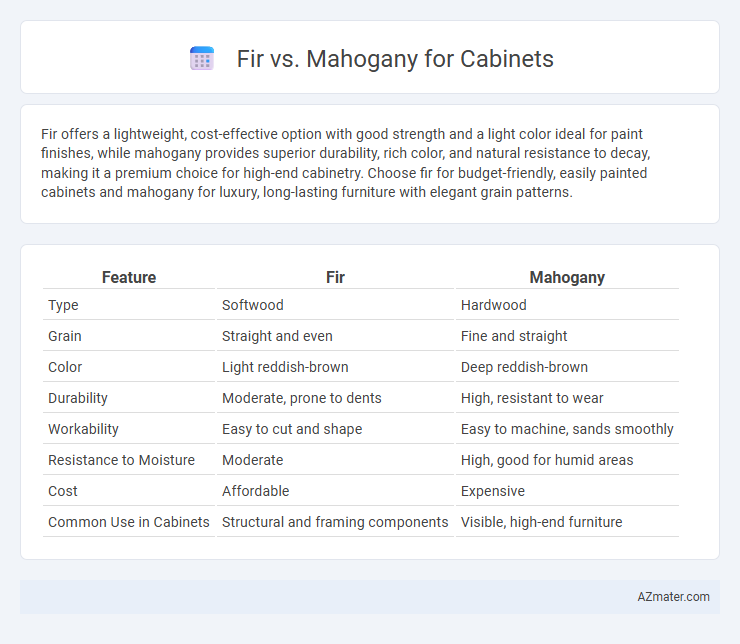 Fir vs. Mahogany for Cabinets

Fir offers a lightweight, cost-effective option with good strength and a light color ideal for paint finishes, while mahogany provides superior durability, rich color, and natural resistance to decay, making it a premium choice for high-end cabinetry. Choose fir for budget-friendly, easily painted cabinets and mahogany for luxury, long-lasting furniture with elegant grain patterns.

| Feature | Fir | Mahogany |
|---|---|---|
| Type | Softwood | Hardwood |
| Grain | Straight and even | Fine and straight |
| Color | Light reddish-brown | Deep reddish-brown |
| Durability | Moderate, prone to dents | High, resistant to wear |
| Workability | Easy to cut and shape | Easy to machine, sands smoothly |
| Resistance to Moisture | Moderate | High, good for humid areas |
| Cost | Affordable | Expensive |
| Common Use in Cabinets | Structural and framing components | Visible, high-end furniture |

AZmater.com