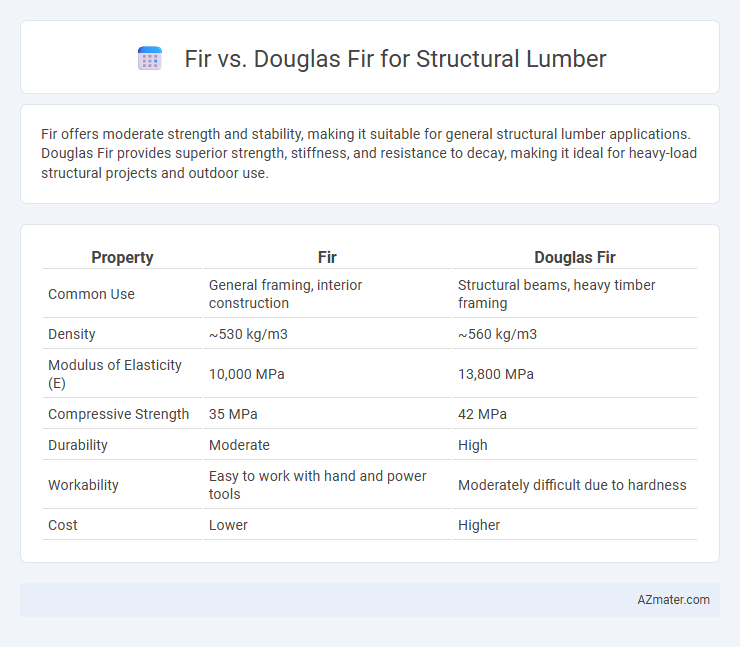 Fir vs. Douglas Fir for Structural Lumber

Fir offers moderate strength and stability, making it suitable for general structural lumber applications. Douglas Fir provides superior strength, stiffness, and resistance to decay, making it ideal for heavy-load structural projects and outdoor use.

| Property | Fir | Douglas Fir |
|---|---|---|
| Common Use | General framing, interior construction | Structural beams, heavy timber framing |
| Density | ~530 kg/m3 | ~560 kg/m3 |
| Modulus of Elasticity (E) | 10,000 MPa | 13,800 MPa |
| Compressive Strength | 35 MPa | 42 MPa |
| Durability | Moderate | High |
| Workability | Easy to work with hand and power tools | Moderately difficult due to hardness |
| Cost | Lower | Higher |

AZmater.com