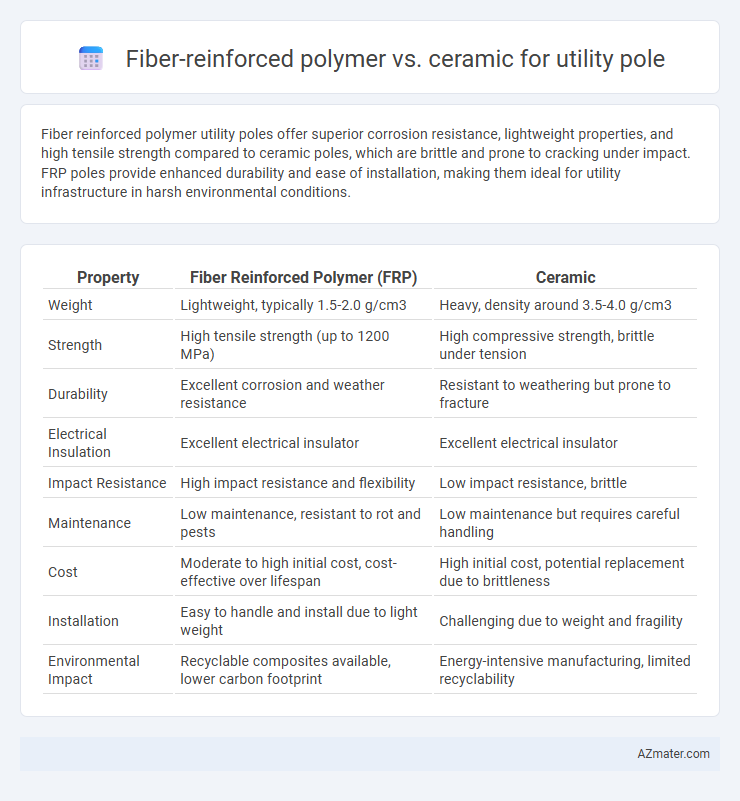 Fiber-reinforced polymer vs. ceramic for utility pole

Fiber reinforced polymer utility poles offer superior corrosion resistance, lightweight properties, and high tensile strength compared to ceramic poles, which are brittle and prone to cracking under impact. FRP poles provide enhanced durability and ease of installation, making them ideal for utility infrastructure in harsh environmental conditions.

| Property | Fiber Reinforced Polymer (FRP) | Ceramic |
|---|---|---|
| Weight | Lightweight, typically 1.5-2.0 g/cm3 | Heavy, density around 3.5-4.0 g/cm3 |
| Strength | High tensile strength (up to 1200 MPa) | High compressive strength, brittle under tension |
| Durability | Excellent corrosion and weather resistance | Resistant to weathering but prone to fracture |
| Electrical Insulation | Excellent electrical insulator | Excellent electrical insulator |
| Impact Resistance | High impact resistance and flexibility | Low impact resistance, brittle |
| Maintenance | Low maintenance, resistant to rot and pests | Low maintenance but requires careful handling |
| Cost | Moderate to high initial cost, cost-effective over lifespan | High initial cost, potential replacement due to brittleness |
| Installation | Easy to handle and install due to light weight | Challenging due to weight and fragility |
| Environmental Impact | Recyclable composites available, lower carbon footprint | Energy-intensive manufacturing, limited recyclability |

AZmater.com