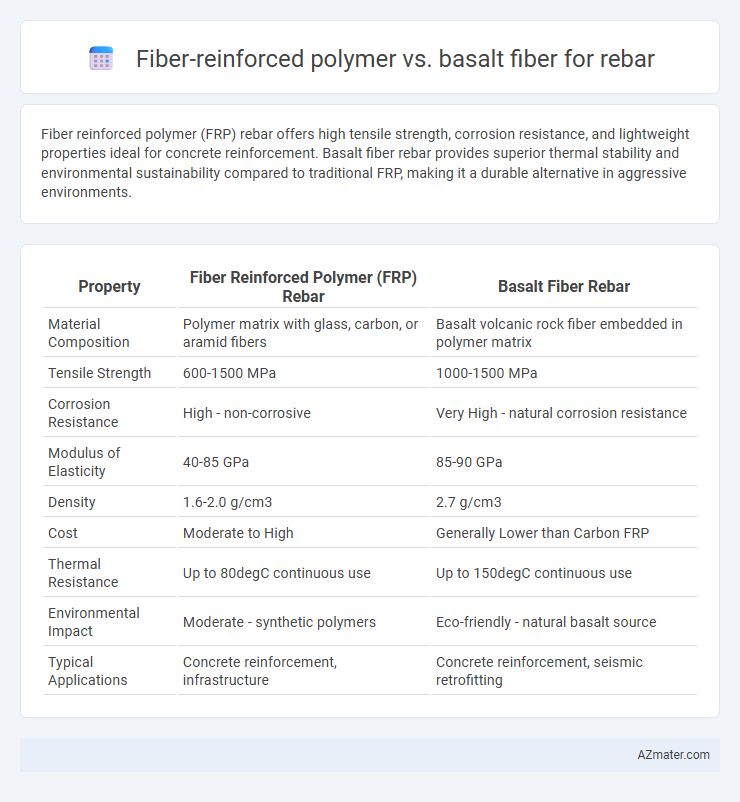 Fiber-reinforced polymer vs. basalt fiber for rebar

Fiber reinforced polymer (FRP) rebar offers high tensile strength, corrosion resistance, and lightweight properties ideal for concrete reinforcement. Basalt fiber rebar provides superior thermal stability and environmental sustainability compared to traditional FRP, making it a durable alternative in aggressive environments.

| Property | Fiber Reinforced Polymer (FRP) Rebar | Basalt Fiber Rebar |
|---|---|---|
| Material Composition | Polymer matrix with glass, carbon, or aramid fibers | Basalt volcanic rock fiber embedded in polymer matrix |
| Tensile Strength | 600-1500 MPa | 1000-1500 MPa |
| Corrosion Resistance | High - non-corrosive | Very High - natural corrosion resistance |
| Modulus of Elasticity | 40-85 GPa | 85-90 GPa |
| Density | 1.6-2.0 g/cm3 | 2.7 g/cm3 |
| Cost | Moderate to High | Generally Lower than Carbon FRP |
| Thermal Resistance | Up to 80degC continuous use | Up to 150degC continuous use |
| Environmental Impact | Moderate - synthetic polymers | Eco-friendly - natural basalt source |
| Typical Applications | Concrete reinforcement, infrastructure | Concrete reinforcement, seismic retrofitting |

AZmater.com