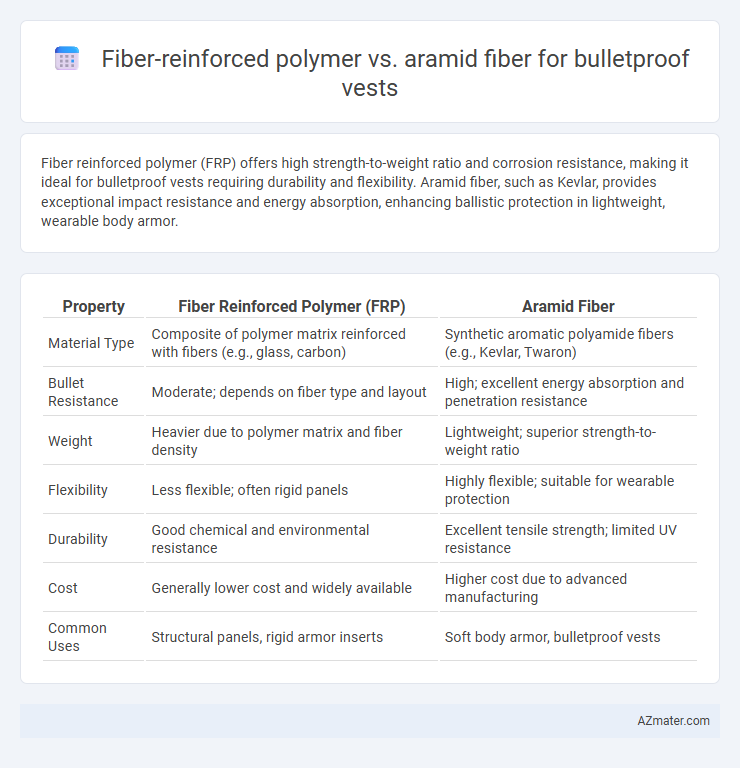 Fiber-reinforced polymer vs. aramid fiber for bulletproof vests

Fiber reinforced polymer (FRP) offers high strength-to-weight ratio and corrosion resistance, making it ideal for bulletproof vests requiring durability and flexibility. Aramid fiber, such as Kevlar, provides exceptional impact resistance and energy absorption, enhancing ballistic protection in lightweight, wearable body armor.

| Property | Fiber Reinforced Polymer (FRP) | Aramid Fiber |
|---|---|---|
| Material Type | Composite of polymer matrix reinforced with fibers (e.g., glass, carbon) | Synthetic aromatic polyamide fibers (e.g., Kevlar, Twaron) |
| Bullet Resistance | Moderate; depends on fiber type and layout | High; excellent energy absorption and penetration resistance |
| Weight | Heavier due to polymer matrix and fiber density | Lightweight; superior strength-to-weight ratio |
| Flexibility | Less flexible; often rigid panels | Highly flexible; suitable for wearable protection |
| Durability | Good chemical and environmental resistance | Excellent tensile strength; limited UV resistance |
| Cost | Generally lower cost and widely available | Higher cost due to advanced manufacturing |
| Common Uses | Structural panels, rigid armor inserts | Soft body armor, bulletproof vests |

AZmater.com