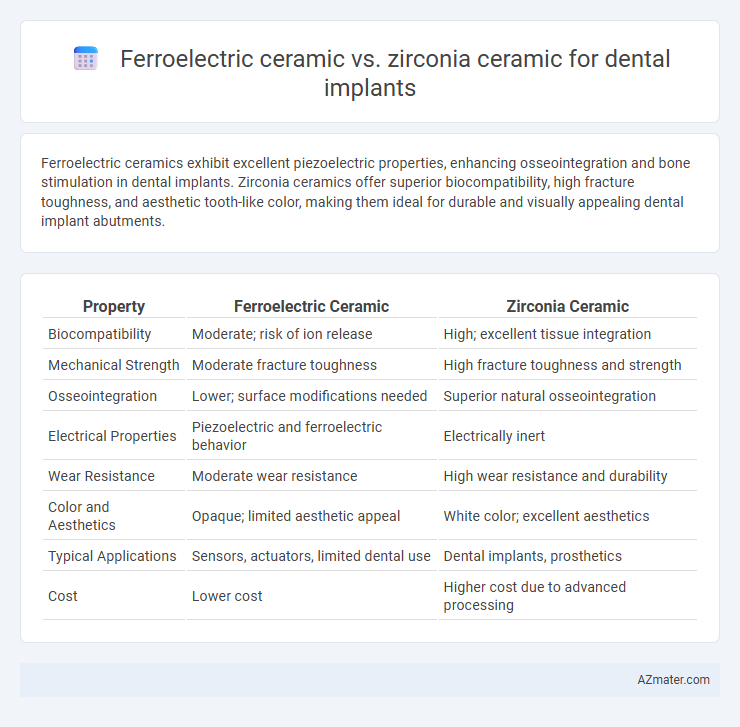 Ferroelectric ceramic vs. zirconia ceramic for dental implants

Ferroelectric ceramics exhibit excellent piezoelectric properties, enhancing osseointegration and bone stimulation in dental implants. Zirconia ceramics offer superior biocompatibility, high fracture toughness, and aesthetic tooth-like color, making them ideal for durable and visually appealing dental implant abutments.

| Property | Ferroelectric Ceramic | Zirconia Ceramic |
|---|---|---|
| Biocompatibility | Moderate; risk of ion release | High; excellent tissue integration |
| Mechanical Strength | Moderate fracture toughness | High fracture toughness and strength |
| Osseointegration | Lower; surface modifications needed | Superior natural osseointegration |
| Electrical Properties | Piezoelectric and ferroelectric behavior | Electrically inert |
| Wear Resistance | Moderate wear resistance | High wear resistance and durability |
| Color and Aesthetics | Opaque; limited aesthetic appeal | White color; excellent aesthetics |
| Typical Applications | Sensors, actuators, limited dental use | Dental implants, prosthetics |
| Cost | Lower cost | Higher cost due to advanced processing |

AZmater.com