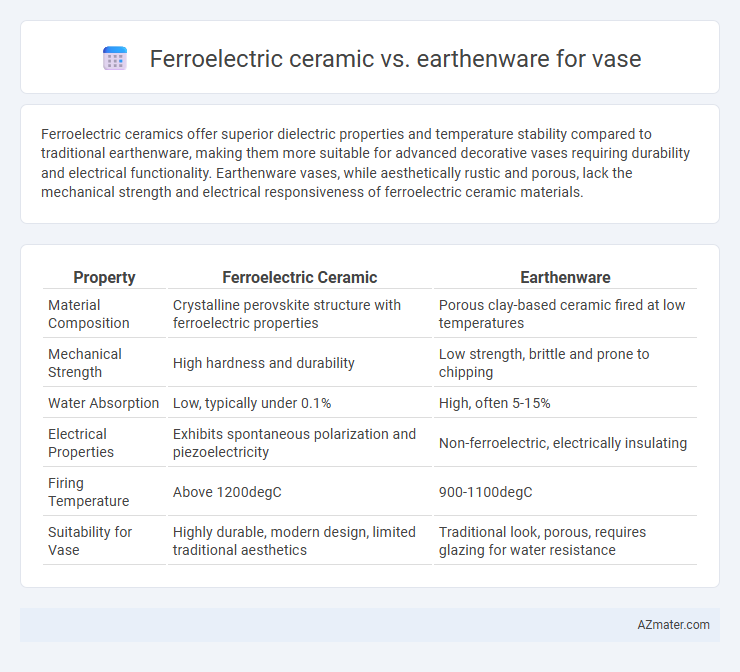 Ferroelectric ceramic vs. earthenware for vase

Ferroelectric ceramics offer superior dielectric properties and temperature stability compared to traditional earthenware, making them more suitable for advanced decorative vases requiring durability and electrical functionality. Earthenware vases, while aesthetically rustic and porous, lack the mechanical strength and electrical responsiveness of ferroelectric ceramic materials.

| Property | Ferroelectric Ceramic | Earthenware |
|---|---|---|
| Material Composition | Crystalline perovskite structure with ferroelectric properties | Porous clay-based ceramic fired at low temperatures |
| Mechanical Strength | High hardness and durability | Low strength, brittle and prone to chipping |
| Water Absorption | Low, typically under 0.1% | High, often 5-15% |
| Electrical Properties | Exhibits spontaneous polarization and piezoelectricity | Non-ferroelectric, electrically insulating |
| Firing Temperature | Above 1200degC | 900-1100degC |
| Suitability for Vase | Highly durable, modern design, limited traditional aesthetics | Traditional look, porous, requires glazing for water resistance |

AZmater.com