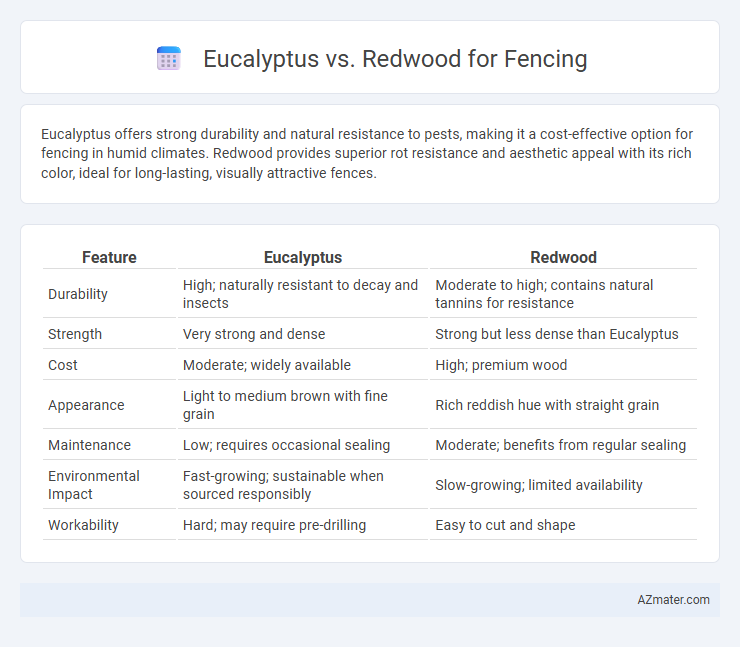 Eucalyptus vs. Redwood for Fencing

Eucalyptus offers strong durability and natural resistance to pests, making it a cost-effective option for fencing in humid climates. Redwood provides superior rot resistance and aesthetic appeal with its rich color, ideal for long-lasting, visually attractive fences.

| Feature | Eucalyptus | Redwood |
|---|---|---|
| Durability | High; naturally resistant to decay and insects | Moderate to high; contains natural tannins for resistance |
| Strength | Very strong and dense | Strong but less dense than Eucalyptus |
| Cost | Moderate; widely available | High; premium wood |
| Appearance | Light to medium brown with fine grain | Rich reddish hue with straight grain |
| Maintenance | Low; requires occasional sealing | Moderate; benefits from regular sealing |
| Environmental Impact | Fast-growing; sustainable when sourced responsibly | Slow-growing; limited availability |
| Workability | Hard; may require pre-drilling | Easy to cut and shape |

AZmater.com