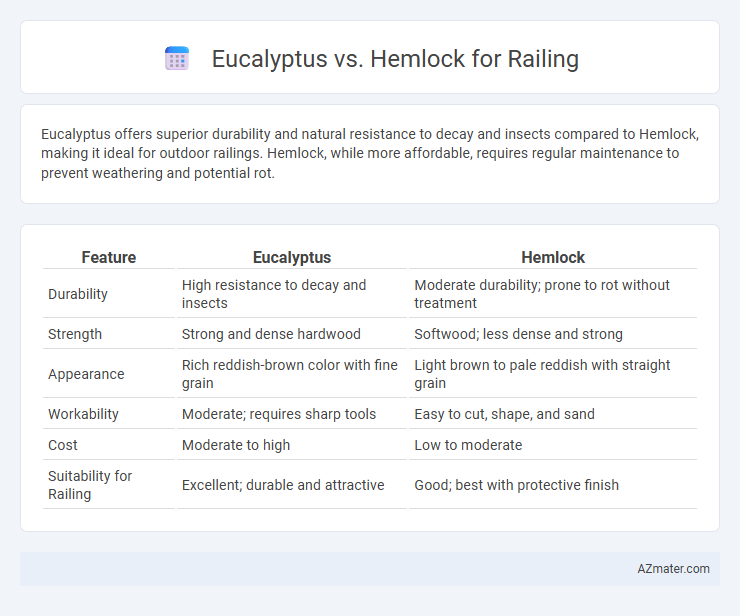 Eucalyptus vs. Hemlock for Railing

Eucalyptus offers superior durability and natural resistance to decay and insects compared to Hemlock, making it ideal for outdoor railings. Hemlock, while more affordable, requires regular maintenance to prevent weathering and potential rot.

| Feature | Eucalyptus | Hemlock |
|---|---|---|
| Durability | High resistance to decay and insects | Moderate durability; prone to rot without treatment |
| Strength | Strong and dense hardwood | Softwood; less dense and strong |
| Appearance | Rich reddish-brown color with fine grain | Light brown to pale reddish with straight grain |
| Workability | Moderate; requires sharp tools | Easy to cut, shape, and sand |
| Cost | Moderate to high | Low to moderate |
| Suitability for Railing | Excellent; durable and attractive | Good; best with protective finish |

AZmater.com