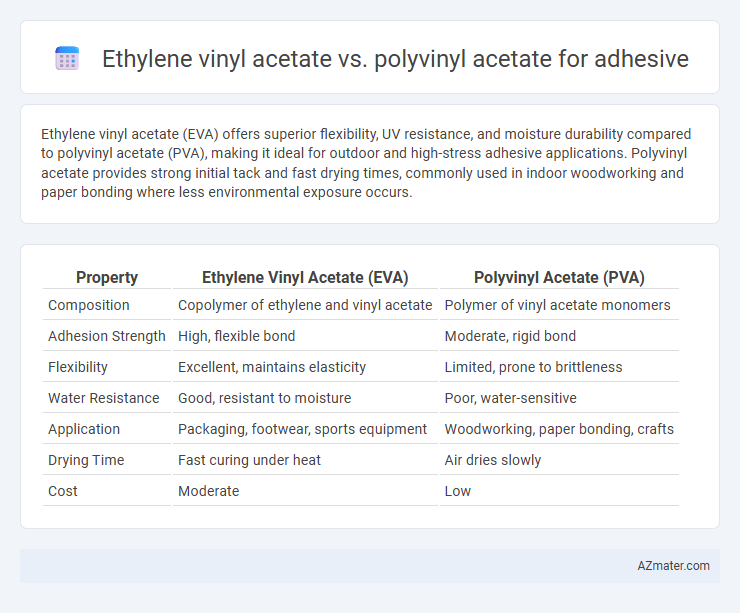 Ethylene vinyl acetate vs. polyvinyl acetate for adhesive

Ethylene vinyl acetate (EVA) offers superior flexibility, UV resistance, and moisture durability compared to polyvinyl acetate (PVA), making it ideal for outdoor and high-stress adhesive applications. Polyvinyl acetate provides strong initial tack and fast drying times, commonly used in indoor woodworking and paper bonding where less environmental exposure occurs.

| Property | Ethylene Vinyl Acetate (EVA) | Polyvinyl Acetate (PVA) |
|---|---|---|
| Composition | Copolymer of ethylene and vinyl acetate | Polymer of vinyl acetate monomers |
| Adhesion Strength | High, flexible bond | Moderate, rigid bond |
| Flexibility | Excellent, maintains elasticity | Limited, prone to brittleness |
| Water Resistance | Good, resistant to moisture | Poor, water-sensitive |
| Application | Packaging, footwear, sports equipment | Woodworking, paper bonding, crafts |
| Drying Time | Fast curing under heat | Air dries slowly |
| Cost | Moderate | Low |

AZmater.com