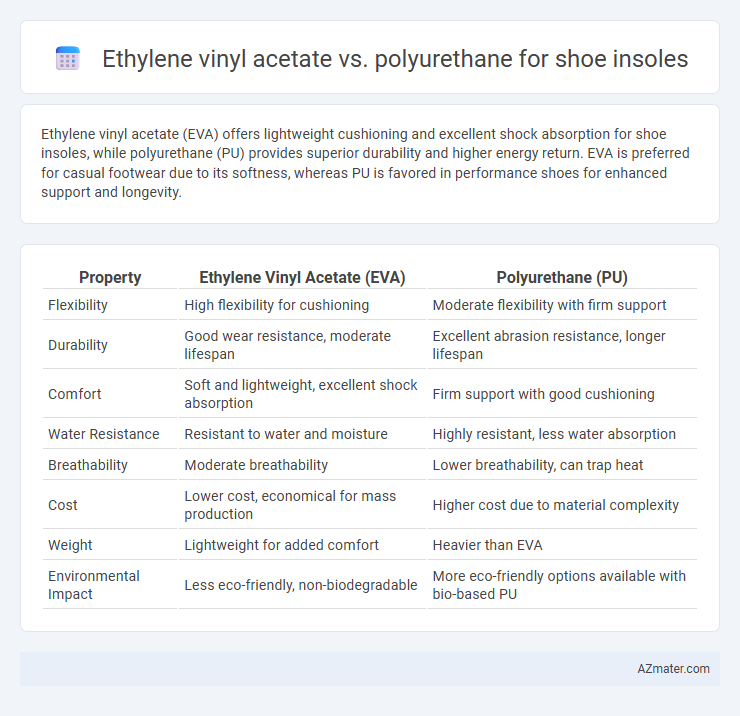 Ethylene vinyl acetate vs. polyurethane for shoe insoles

Ethylene vinyl acetate (EVA) offers lightweight cushioning and excellent shock absorption for shoe insoles, while polyurethane (PU) provides superior durability and higher energy return. EVA is preferred for casual footwear due to its softness, whereas PU is favored in performance shoes for enhanced support and longevity.

| Property | Ethylene Vinyl Acetate (EVA) | Polyurethane (PU) |
|---|---|---|
| Flexibility | High flexibility for cushioning | Moderate flexibility with firm support |
| Durability | Good wear resistance, moderate lifespan | Excellent abrasion resistance, longer lifespan |
| Comfort | Soft and lightweight, excellent shock absorption | Firm support with good cushioning |
| Water Resistance | Resistant to water and moisture | Highly resistant, less water absorption |
| Breathability | Moderate breathability | Lower breathability, can trap heat |
| Cost | Lower cost, economical for mass production | Higher cost due to material complexity |
| Weight | Lightweight for added comfort | Heavier than EVA |
| Environmental Impact | Less eco-friendly, non-biodegradable | More eco-friendly options available with bio-based PU |

AZmater.com