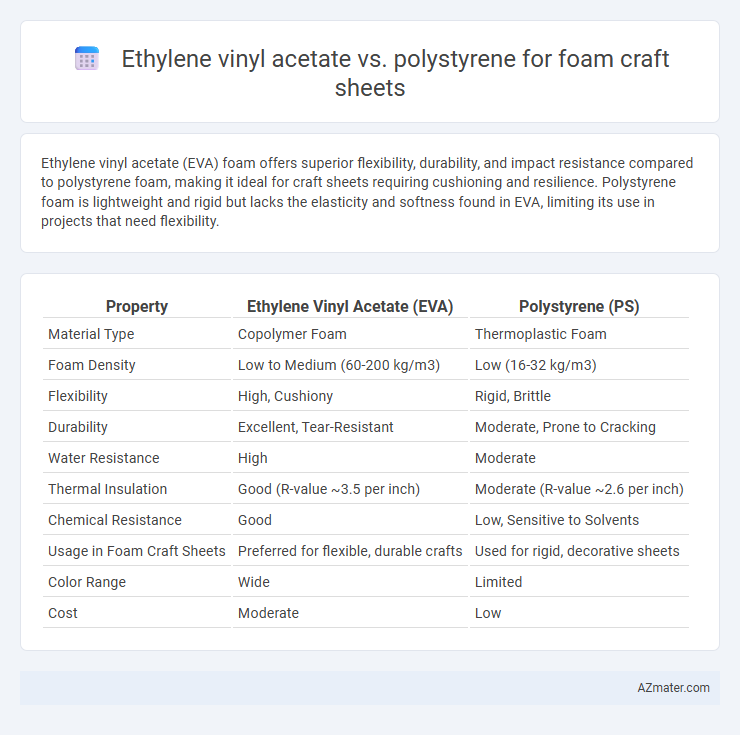 Ethylene vinyl acetate vs. polystyrene for foam craft sheets

Ethylene vinyl acetate (EVA) foam offers superior flexibility, durability, and impact resistance compared to polystyrene foam, making it ideal for craft sheets requiring cushioning and resilience. Polystyrene foam is lightweight and rigid but lacks the elasticity and softness found in EVA, limiting its use in projects that need flexibility.

| Property | Ethylene Vinyl Acetate (EVA) | Polystyrene (PS) |
|---|---|---|
| Material Type | Copolymer Foam | Thermoplastic Foam |
| Foam Density | Low to Medium (60-200 kg/m3) | Low (16-32 kg/m3) |
| Flexibility | High, Cushiony | Rigid, Brittle |
| Durability | Excellent, Tear-Resistant | Moderate, Prone to Cracking |
| Water Resistance | High | Moderate |
| Thermal Insulation | Good (R-value ~3.5 per inch) | Moderate (R-value ~2.6 per inch) |
| Chemical Resistance | Good | Low, Sensitive to Solvents |
| Usage in Foam Craft Sheets | Preferred for flexible, durable crafts | Used for rigid, decorative sheets |
| Color Range | Wide | Limited |
| Cost | Moderate | Low |

AZmater.com