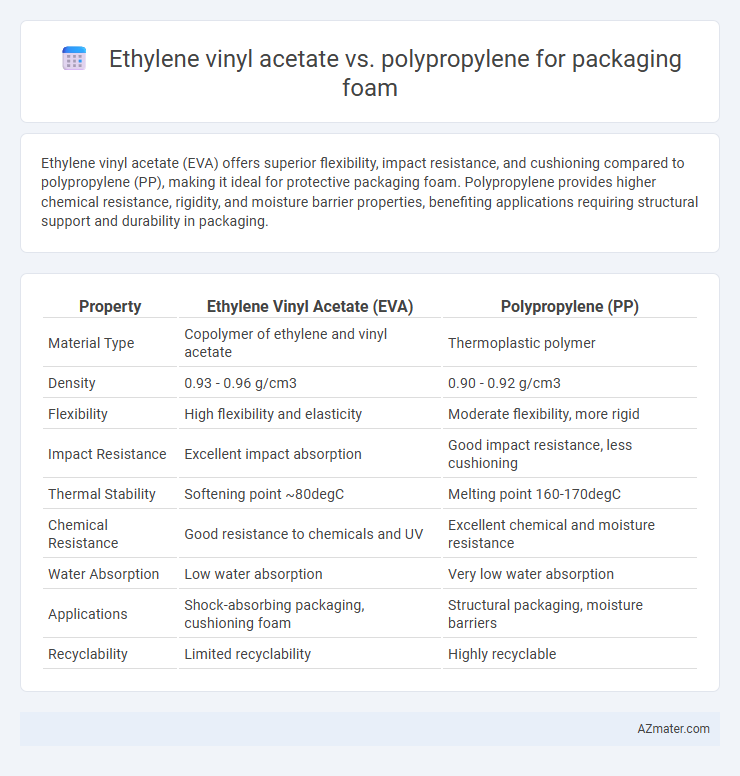 Ethylene vinyl acetate vs. polypropylene for packaging foam

Ethylene vinyl acetate (EVA) offers superior flexibility, impact resistance, and cushioning compared to polypropylene (PP), making it ideal for protective packaging foam. Polypropylene provides higher chemical resistance, rigidity, and moisture barrier properties, benefiting applications requiring structural support and durability in packaging.

| Property | Ethylene Vinyl Acetate (EVA) | Polypropylene (PP) |
|---|---|---|
| Material Type | Copolymer of ethylene and vinyl acetate | Thermoplastic polymer |
| Density | 0.93 - 0.96 g/cm3 | 0.90 - 0.92 g/cm3 |
| Flexibility | High flexibility and elasticity | Moderate flexibility, more rigid |
| Impact Resistance | Excellent impact absorption | Good impact resistance, less cushioning |
| Thermal Stability | Softening point ~80degC | Melting point 160-170degC |
| Chemical Resistance | Good resistance to chemicals and UV | Excellent chemical and moisture resistance |
| Water Absorption | Low water absorption | Very low water absorption |
| Applications | Shock-absorbing packaging, cushioning foam | Structural packaging, moisture barriers |
| Recyclability | Limited recyclability | Highly recyclable |

AZmater.com