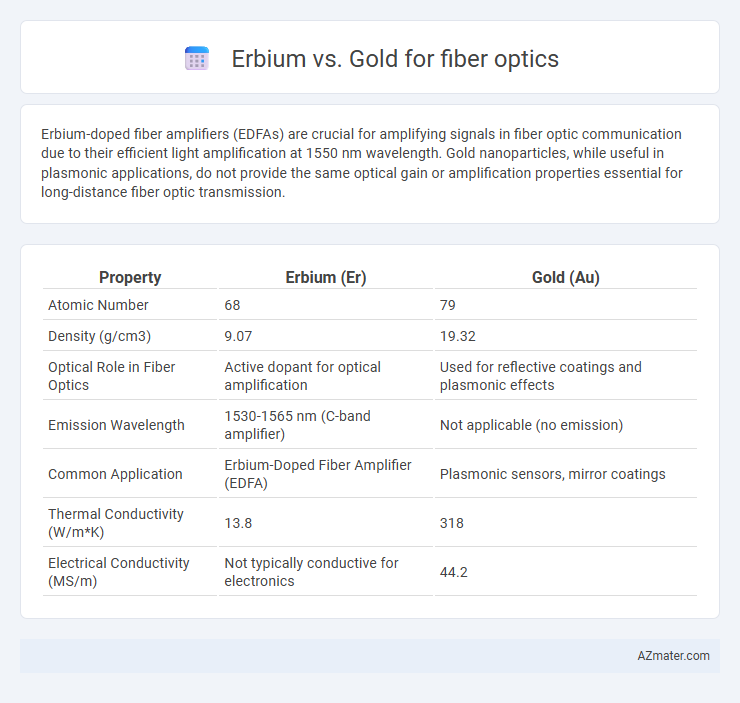 Erbium vs. Gold for fiber optics

Erbium-doped fiber amplifiers (EDFAs) are crucial for amplifying signals in fiber optic communication due to their efficient light amplification at 1550 nm wavelength. Gold nanoparticles, while useful in plasmonic applications, do not provide the same optical gain or amplification properties essential for long-distance fiber optic transmission.

| Property | Erbium (Er) | Gold (Au) |
|---|---|---|
| Atomic Number | 68 | 79 |
| Density (g/cm3) | 9.07 | 19.32 |
| Optical Role in Fiber Optics | Active dopant for optical amplification | Used for reflective coatings and plasmonic effects |
| Emission Wavelength | 1530-1565 nm (C-band amplifier) | Not applicable (no emission) |
| Common Application | Erbium-Doped Fiber Amplifier (EDFA) | Plasmonic sensors, mirror coatings |
| Thermal Conductivity (W/m*K) | 13.8 | 318 |
| Electrical Conductivity (MS/m) | Not typically conductive for electronics | 44.2 |

AZmater.com