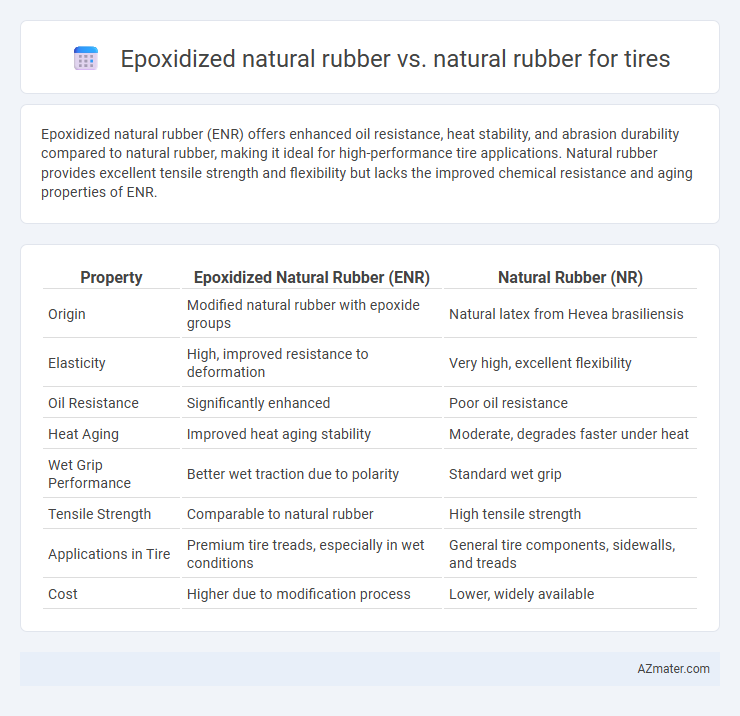 Epoxidized natural rubber vs. natural rubber for tires

Epoxidized natural rubber (ENR) offers enhanced oil resistance, heat stability, and abrasion durability compared to natural rubber, making it ideal for high-performance tire applications. Natural rubber provides excellent tensile strength and flexibility but lacks the improved chemical resistance and aging properties of ENR.

| Property | Epoxidized Natural Rubber (ENR) | Natural Rubber (NR) |
|---|---|---|
| Origin | Modified natural rubber with epoxide groups | Natural latex from Hevea brasiliensis |
| Elasticity | High, improved resistance to deformation | Very high, excellent flexibility |
| Oil Resistance | Significantly enhanced | Poor oil resistance |
| Heat Aging | Improved heat aging stability | Moderate, degrades faster under heat |
| Wet Grip Performance | Better wet traction due to polarity | Standard wet grip |
| Tensile Strength | Comparable to natural rubber | High tensile strength |
| Applications in Tire | Premium tire treads, especially in wet conditions | General tire components, sidewalls, and treads |
| Cost | Higher due to modification process | Lower, widely available |

AZmater.com