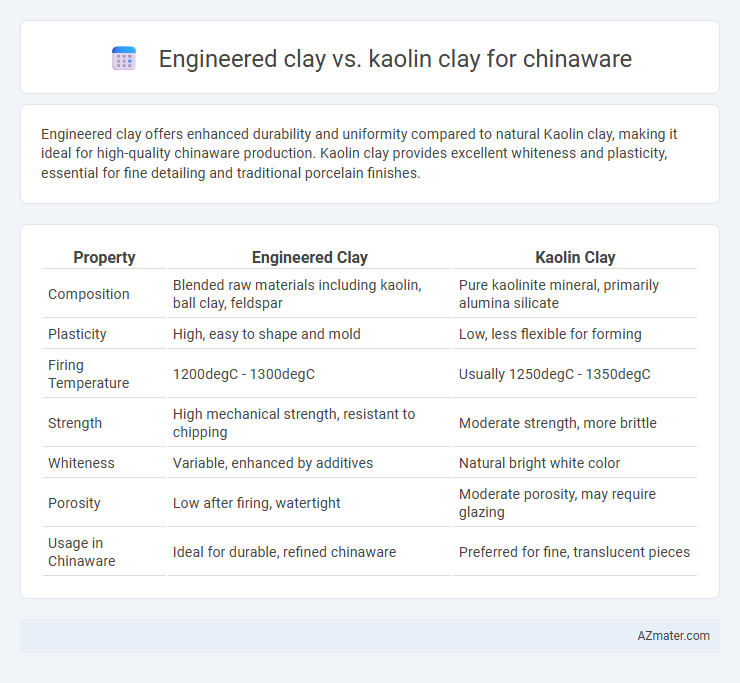 Engineered clay vs. kaolin clay for chinaware

Engineered clay offers enhanced durability and uniformity compared to natural Kaolin clay, making it ideal for high-quality chinaware production. Kaolin clay provides excellent whiteness and plasticity, essential for fine detailing and traditional porcelain finishes.

| Property | Engineered Clay | Kaolin Clay |
|---|---|---|
| Composition | Blended raw materials including kaolin, ball clay, feldspar | Pure kaolinite mineral, primarily alumina silicate |
| Plasticity | High, easy to shape and mold | Low, less flexible for forming |
| Firing Temperature | 1200degC - 1300degC | Usually 1250degC - 1350degC |
| Strength | High mechanical strength, resistant to chipping | Moderate strength, more brittle |
| Whiteness | Variable, enhanced by additives | Natural bright white color |
| Porosity | Low after firing, watertight | Moderate porosity, may require glazing |
| Usage in Chinaware | Ideal for durable, refined chinaware | Preferred for fine, translucent pieces |

AZmater.com