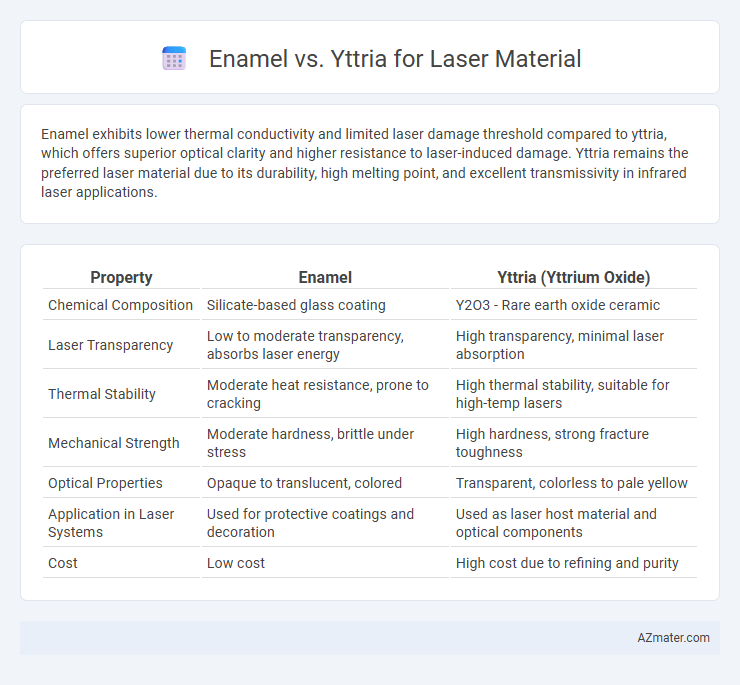 Enamel vs. Yttria for Laser Material

Enamel exhibits lower thermal conductivity and limited laser damage threshold compared to yttria, which offers superior optical clarity and higher resistance to laser-induced damage. Yttria remains the preferred laser material due to its durability, high melting point, and excellent transmissivity in infrared laser applications.

| Property | Enamel | Yttria (Yttrium Oxide) |
|---|---|---|
| Chemical Composition | Silicate-based glass coating | Y2O3 - Rare earth oxide ceramic |
| Laser Transparency | Low to moderate transparency, absorbs laser energy | High transparency, minimal laser absorption |
| Thermal Stability | Moderate heat resistance, prone to cracking | High thermal stability, suitable for high-temp lasers |
| Mechanical Strength | Moderate hardness, brittle under stress | High hardness, strong fracture toughness |
| Optical Properties | Opaque to translucent, colored | Transparent, colorless to pale yellow |
| Application in Laser Systems | Used for protective coatings and decoration | Used as laser host material and optical components |
| Cost | Low cost | High cost due to refining and purity |

AZmater.com