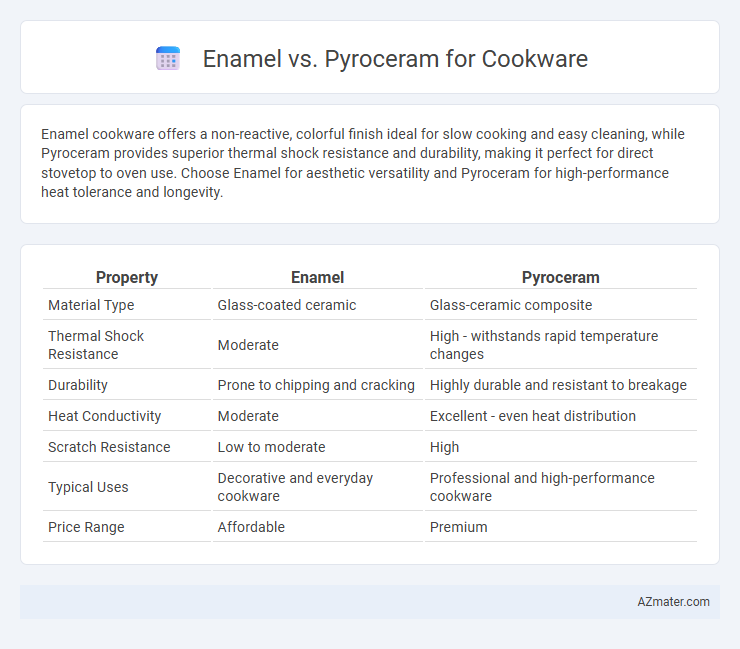 Enamel vs. Pyroceram for Cookware

Enamel cookware offers a non-reactive, colorful finish ideal for slow cooking and easy cleaning, while Pyroceram provides superior thermal shock resistance and durability, making it perfect for direct stovetop to oven use. Choose Enamel for aesthetic versatility and Pyroceram for high-performance heat tolerance and longevity.

| Property | Enamel | Pyroceram |
|---|---|---|
| Material Type | Glass-coated ceramic | Glass-ceramic composite |
| Thermal Shock Resistance | Moderate | High - withstands rapid temperature changes |
| Durability | Prone to chipping and cracking | Highly durable and resistant to breakage |
| Heat Conductivity | Moderate | Excellent - even heat distribution |
| Scratch Resistance | Low to moderate | High |
| Typical Uses | Decorative and everyday cookware | Professional and high-performance cookware |
| Price Range | Affordable | Premium |

AZmater.com