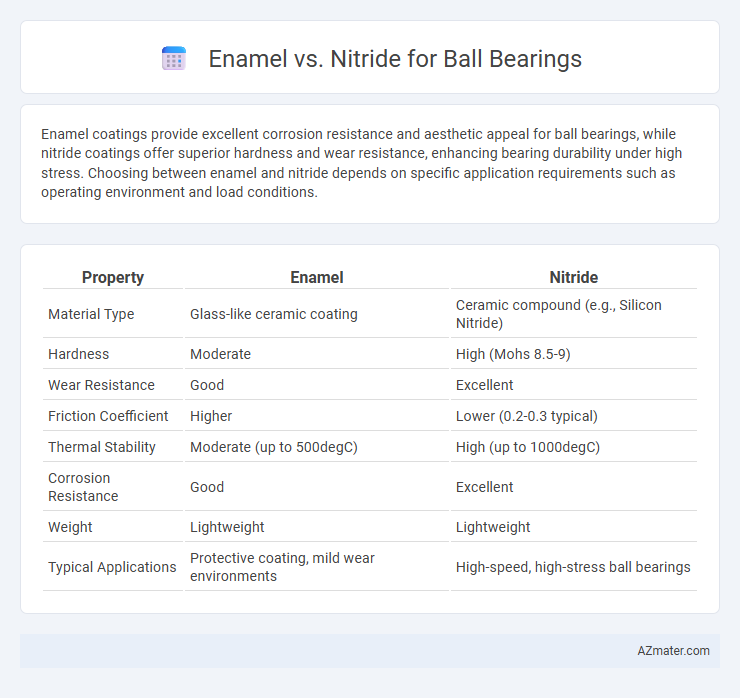 Enamel vs. Nitride for Ball Bearings

Enamel coatings provide excellent corrosion resistance and aesthetic appeal for ball bearings, while nitride coatings offer superior hardness and wear resistance, enhancing bearing durability under high stress. Choosing between enamel and nitride depends on specific application requirements such as operating environment and load conditions.

| Property | Enamel | Nitride |
|---|---|---|
| Material Type | Glass-like ceramic coating | Ceramic compound (e.g., Silicon Nitride) |
| Hardness | Moderate | High (Mohs 8.5-9) |
| Wear Resistance | Good | Excellent |
| Friction Coefficient | Higher | Lower (0.2-0.3 typical) |
| Thermal Stability | Moderate (up to 500degC) | High (up to 1000degC) |
| Corrosion Resistance | Good | Excellent |
| Weight | Lightweight | Lightweight |
| Typical Applications | Protective coating, mild wear environments | High-speed, high-stress ball bearings |

AZmater.com