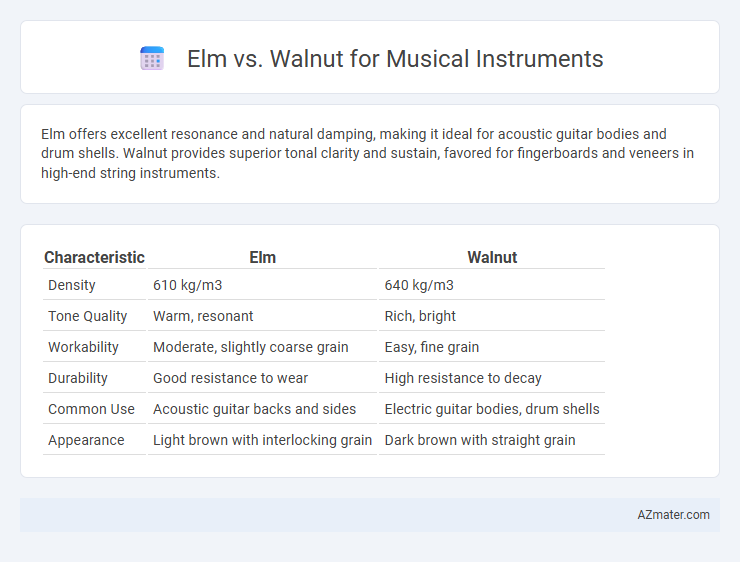 Elm vs. Walnut for Musical Instruments

Elm offers excellent resonance and natural damping, making it ideal for acoustic guitar bodies and drum shells. Walnut provides superior tonal clarity and sustain, favored for fingerboards and veneers in high-end string instruments.

| Characteristic | Elm | Walnut |
|---|---|---|
| Density | 610 kg/m3 | 640 kg/m3 |
| Tone Quality | Warm, resonant | Rich, bright |
| Workability | Moderate, slightly coarse grain | Easy, fine grain |
| Durability | Good resistance to wear | High resistance to decay |
| Common Use | Acoustic guitar backs and sides | Electric guitar bodies, drum shells |
| Appearance | Light brown with interlocking grain | Dark brown with straight grain |

AZmater.com