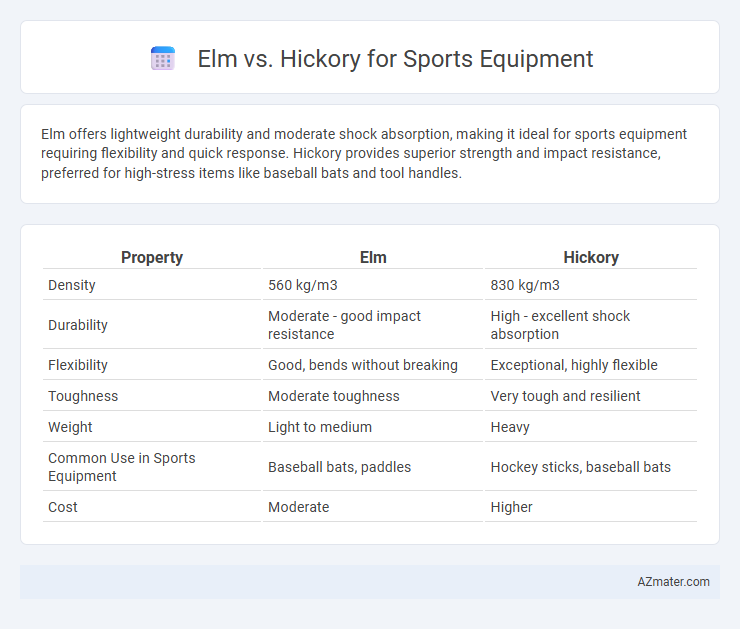 Elm vs. Hickory for Sports Equipment

Elm offers lightweight durability and moderate shock absorption, making it ideal for sports equipment requiring flexibility and quick response. Hickory provides superior strength and impact resistance, preferred for high-stress items like baseball bats and tool handles.

| Property | Elm | Hickory |
|---|---|---|
| Density | 560 kg/m3 | 830 kg/m3 |
| Durability | Moderate - good impact resistance | High - excellent shock absorption |
| Flexibility | Good, bends without breaking | Exceptional, highly flexible |
| Toughness | Moderate toughness | Very tough and resilient |
| Weight | Light to medium | Heavy |
| Common Use in Sports Equipment | Baseball bats, paddles | Hockey sticks, baseball bats |
| Cost | Moderate | Higher |

AZmater.com