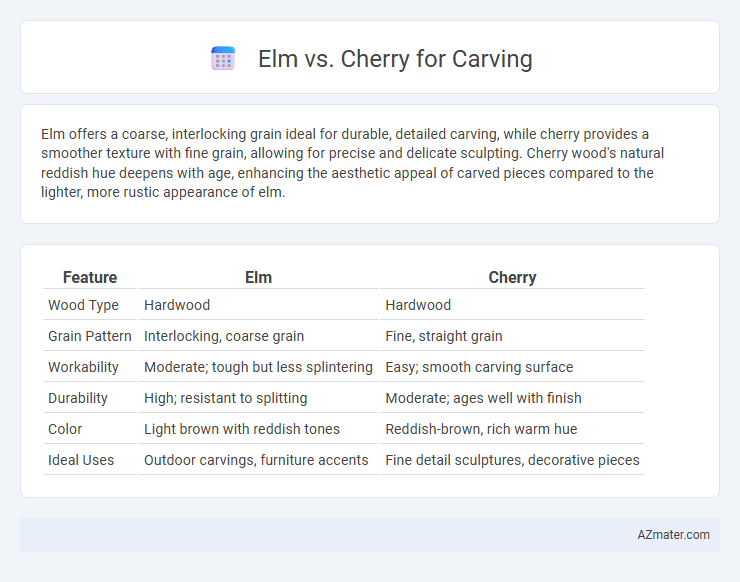 Elm vs. Cherry for Carving

Elm offers a coarse, interlocking grain ideal for durable, detailed carving, while cherry provides a smoother texture with fine grain, allowing for precise and delicate sculpting. Cherry wood's natural reddish hue deepens with age, enhancing the aesthetic appeal of carved pieces compared to the lighter, more rustic appearance of elm.

| Feature | Elm | Cherry |
|---|---|---|
| Wood Type | Hardwood | Hardwood |
| Grain Pattern | Interlocking, coarse grain | Fine, straight grain |
| Workability | Moderate; tough but less splintering | Easy; smooth carving surface |
| Durability | High; resistant to splitting | Moderate; ages well with finish |
| Color | Light brown with reddish tones | Reddish-brown, rich warm hue |
| Ideal Uses | Outdoor carvings, furniture accents | Fine detail sculptures, decorative pieces |

AZmater.com