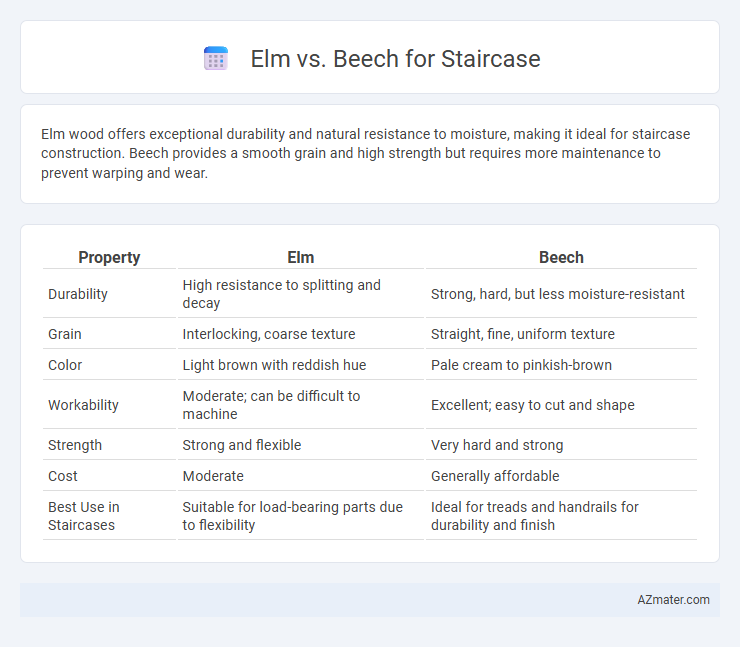 Elm vs. Beech for Staircase

Elm wood offers exceptional durability and natural resistance to moisture, making it ideal for staircase construction. Beech provides a smooth grain and high strength but requires more maintenance to prevent warping and wear.

| Property | Elm | Beech |
|---|---|---|
| Durability | High resistance to splitting and decay | Strong, hard, but less moisture-resistant |
| Grain | Interlocking, coarse texture | Straight, fine, uniform texture |
| Color | Light brown with reddish hue | Pale cream to pinkish-brown |
| Workability | Moderate; can be difficult to machine | Excellent; easy to cut and shape |
| Strength | Strong and flexible | Very hard and strong |
| Cost | Moderate | Generally affordable |
| Best Use in Staircases | Suitable for load-bearing parts due to flexibility | Ideal for treads and handrails for durability and finish |

AZmater.com