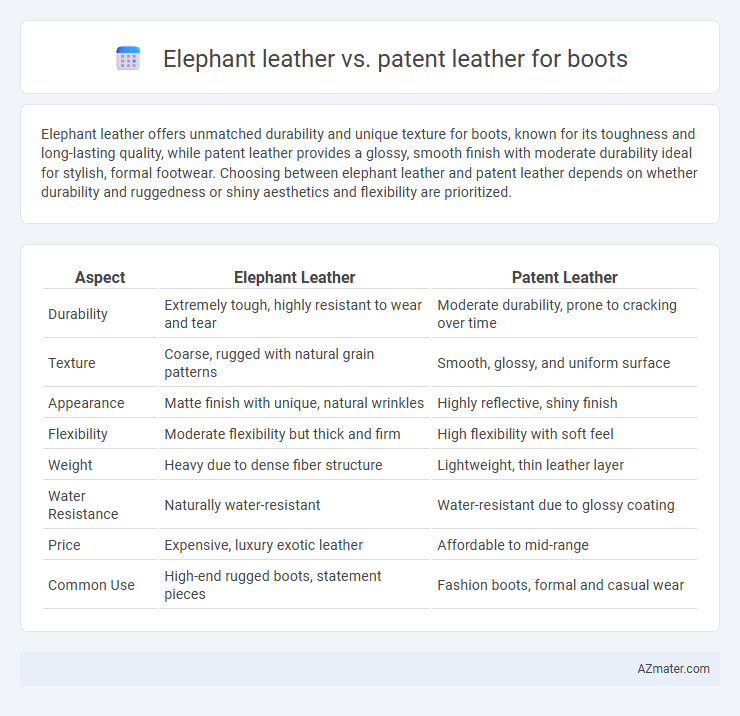 Elephant leather vs. patent leather for boots

Elephant leather offers unmatched durability and unique texture for boots, known for its toughness and long-lasting quality, while patent leather provides a glossy, smooth finish with moderate durability ideal for stylish, formal footwear. Choosing between elephant leather and patent leather depends on whether durability and ruggedness or shiny aesthetics and flexibility are prioritized.

| Aspect | Elephant Leather | Patent Leather |
|---|---|---|
| Durability | Extremely tough, highly resistant to wear and tear | Moderate durability, prone to cracking over time |
| Texture | Coarse, rugged with natural grain patterns | Smooth, glossy, and uniform surface |
| Appearance | Matte finish with unique, natural wrinkles | Highly reflective, shiny finish |
| Flexibility | Moderate flexibility but thick and firm | High flexibility with soft feel |
| Weight | Heavy due to dense fiber structure | Lightweight, thin leather layer |
| Water Resistance | Naturally water-resistant | Water-resistant due to glossy coating |
| Price | Expensive, luxury exotic leather | Affordable to mid-range |
| Common Use | High-end rugged boots, statement pieces | Fashion boots, formal and casual wear |

AZmater.com