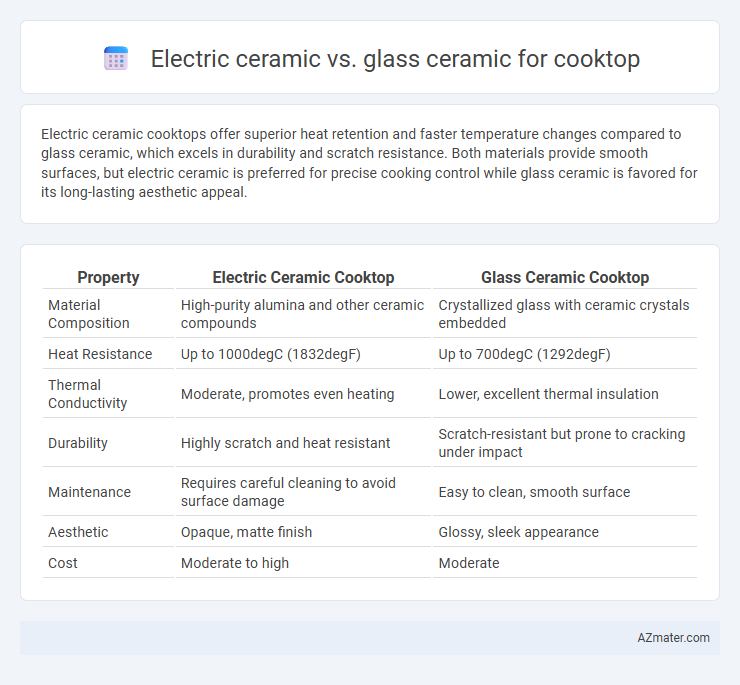 Electric ceramic vs. glass ceramic for cooktop

Electric ceramic cooktops offer superior heat retention and faster temperature changes compared to glass ceramic, which excels in durability and scratch resistance. Both materials provide smooth surfaces, but electric ceramic is preferred for precise cooking control while glass ceramic is favored for its long-lasting aesthetic appeal.

| Property | Electric Ceramic Cooktop | Glass Ceramic Cooktop |
|---|---|---|
| Material Composition | High-purity alumina and other ceramic compounds | Crystallized glass with ceramic crystals embedded |
| Heat Resistance | Up to 1000degC (1832degF) | Up to 700degC (1292degF) |
| Thermal Conductivity | Moderate, promotes even heating | Lower, excellent thermal insulation |
| Durability | Highly scratch and heat resistant | Scratch-resistant but prone to cracking under impact |
| Maintenance | Requires careful cleaning to avoid surface damage | Easy to clean, smooth surface |
| Aesthetic | Opaque, matte finish | Glossy, sleek appearance |
| Cost | Moderate to high | Moderate |

AZmater.com