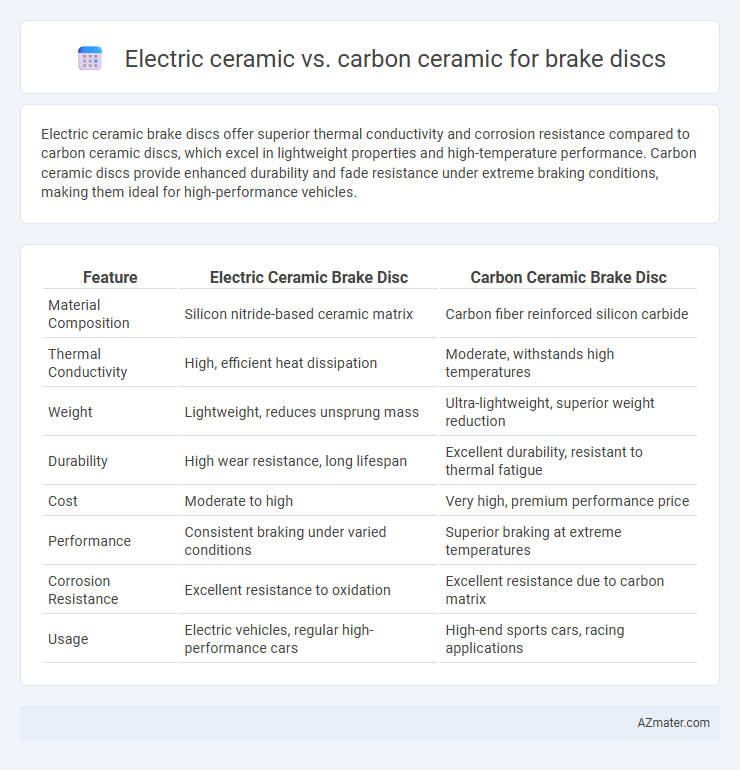 Electric ceramic vs. carbon ceramic for brake discs

Electric ceramic brake discs offer superior thermal conductivity and corrosion resistance compared to carbon ceramic discs, which excel in lightweight properties and high-temperature performance. Carbon ceramic discs provide enhanced durability and fade resistance under extreme braking conditions, making them ideal for high-performance vehicles.

| Feature | Electric Ceramic Brake Disc | Carbon Ceramic Brake Disc |
|---|---|---|
| Material Composition | Silicon nitride-based ceramic matrix | Carbon fiber reinforced silicon carbide |
| Thermal Conductivity | High, efficient heat dissipation | Moderate, withstands high temperatures |
| Weight | Lightweight, reduces unsprung mass | Ultra-lightweight, superior weight reduction |
| Durability | High wear resistance, long lifespan | Excellent durability, resistant to thermal fatigue |
| Cost | Moderate to high | Very high, premium performance price |
| Performance | Consistent braking under varied conditions | Superior braking at extreme temperatures |
| Corrosion Resistance | Excellent resistance to oxidation | Excellent resistance due to carbon matrix |
| Usage | Electric vehicles, regular high-performance cars | High-end sports cars, racing applications |

AZmater.com